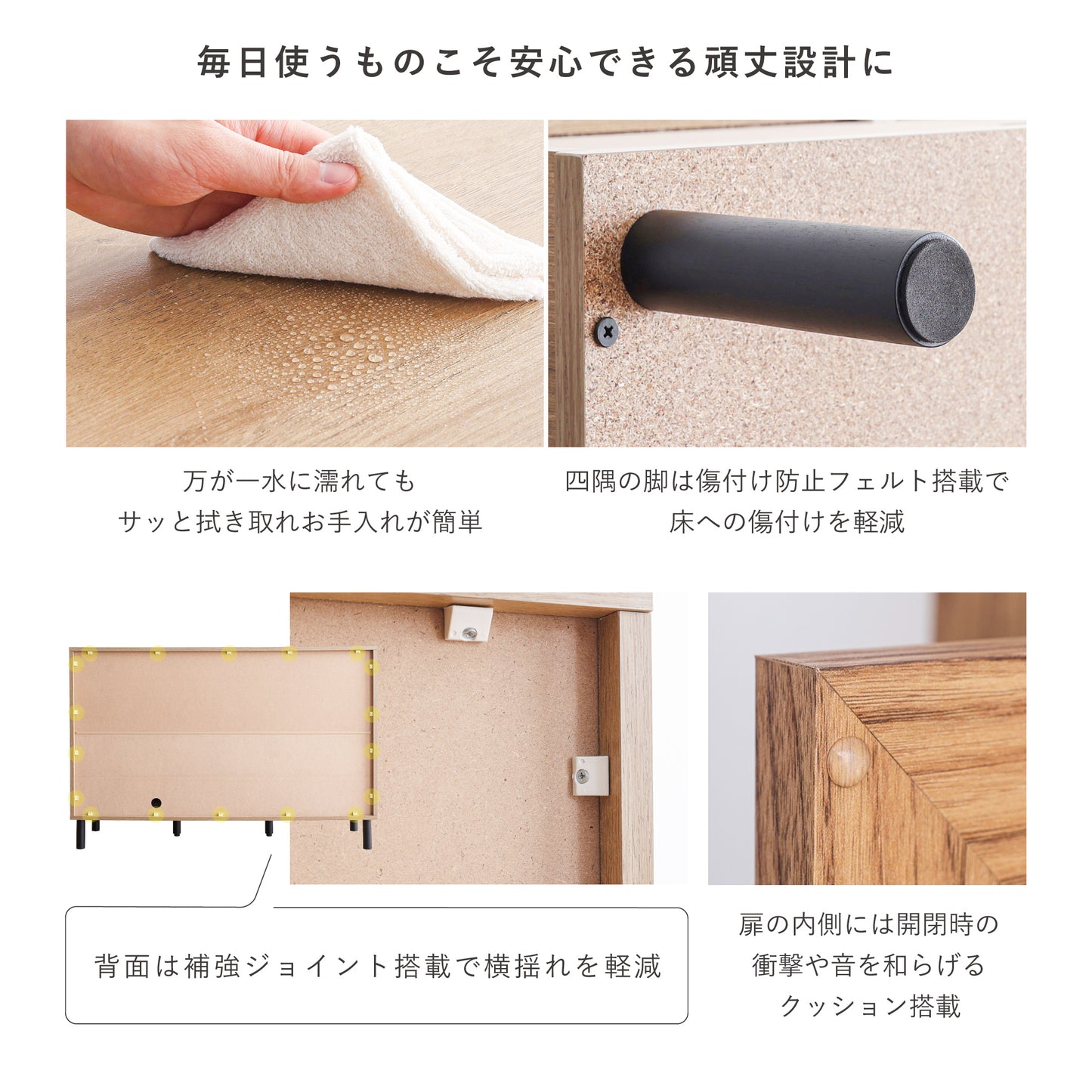 毎日使うものこそ安心できる頑丈設計に

万が一水に濡れても
サッと拭き取れお手入れが簡単

四隅の脚は傷付け防止フェルト搭載で
床への傷付けを軽減

背面は補強ジョイント搭載で横揺れを軽減

扉の内側には開閉時の
衝撃や音を和らげる
クッション搭載