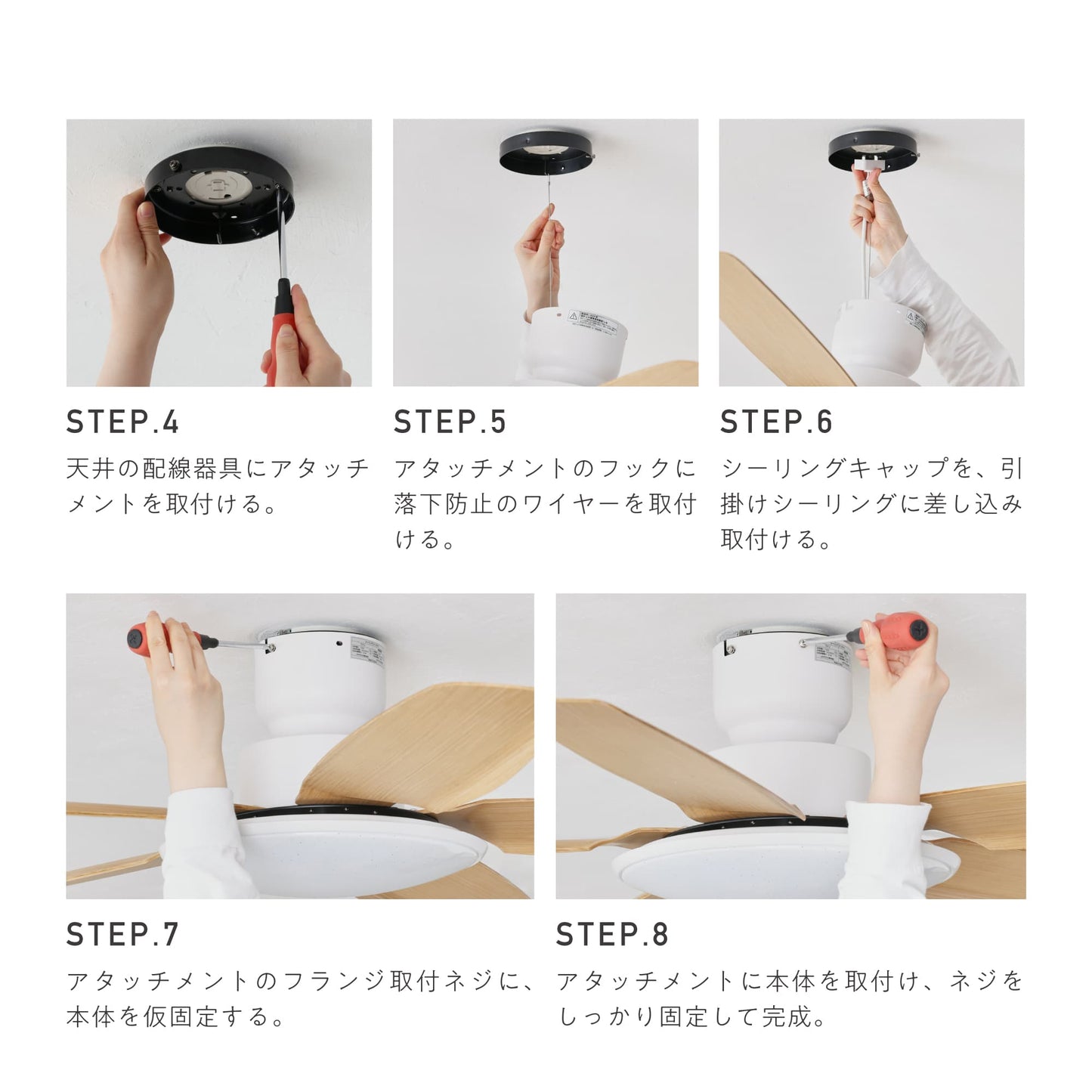 STEP.4

天井の配線器具にアタッチメントを取付ける。

STEP.5

アタッチメントのフックに落下防止のワイヤーを取付ける。

STEP.6

シーリングキャップを、引掛けシーリングに差し込み取付ける。

STEP.7

アタッチメントのフランジ取付ネジに、本体を仮固定する。

STEP.8

アタッチメントに本体を取付け、ネジをしっかり固定して完成。