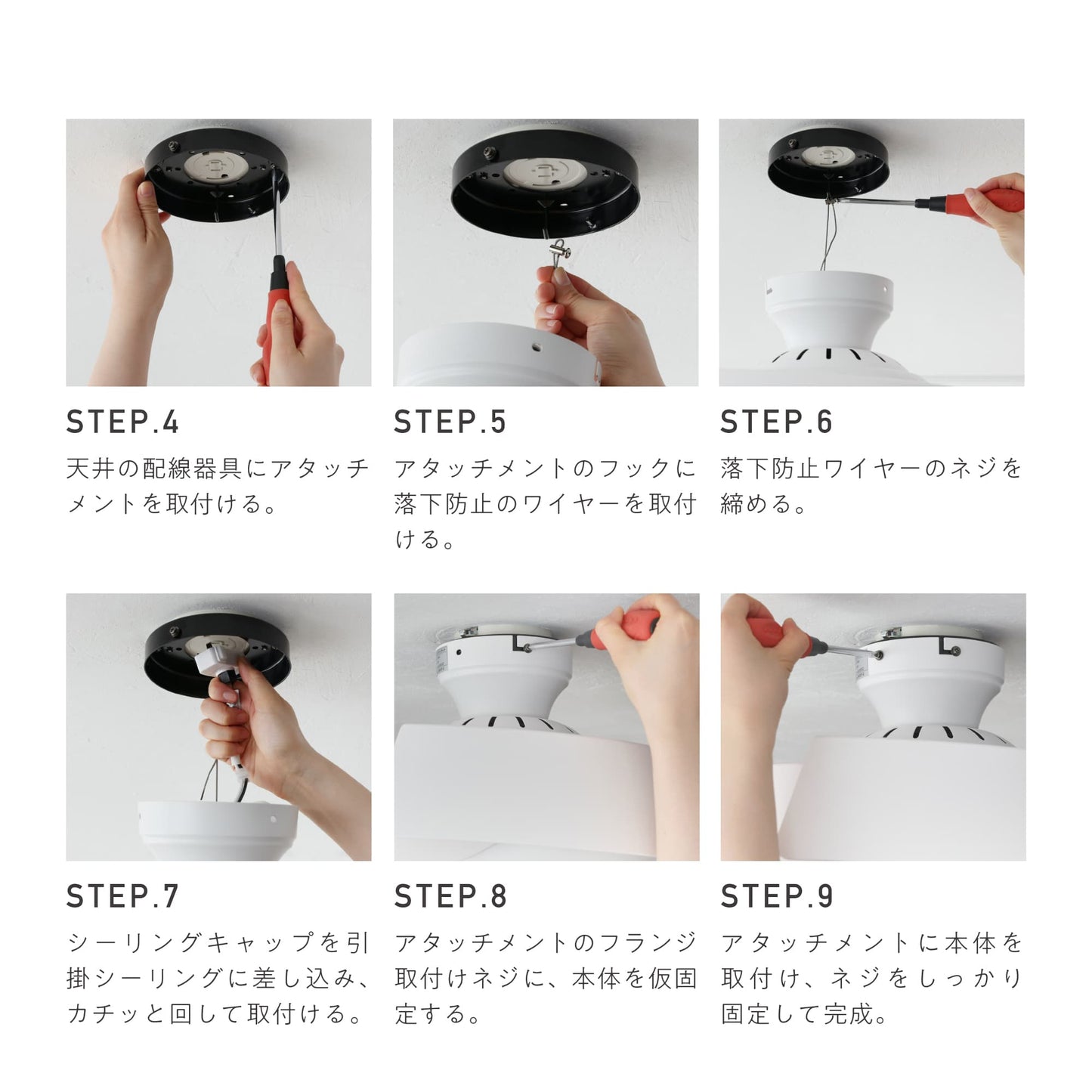 STEP.4

天井の配線器具にアタッチメントを取付ける。

STEP.5

アタッチメントのフックに落下防止のワイヤーを取付ける。

STEP.6

落下防止ワイヤーのネジを締める。

STEP.7

シーリングキャップを引掛シーリングに差し込み、カチッと回して取付ける。

STEP.8

アタッチメントのフランジ取付けネジに、本体を仮固定する。

STEP.9

アタッチメントに本体を取付け、ネジをしっかり固定して完成。