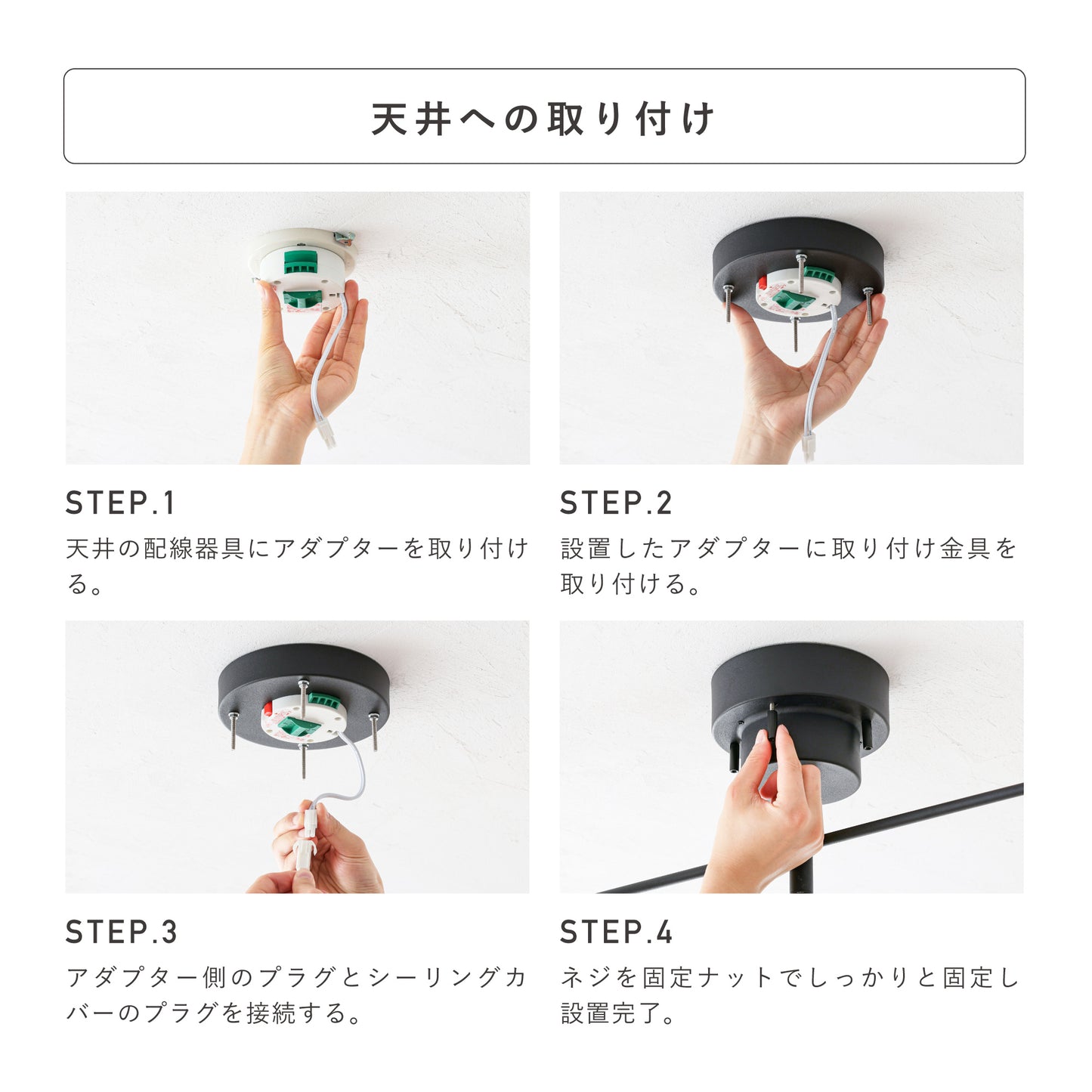 天井への取り付け

STEP.1
天井の配線器具にアダプターを取り付ける。

STEP.2
設置したアダプターに取り付け金具を取り付ける。

STEP.3
アダプター側のプラグとシーリングカバーのプラグを接続する。

STEP.4
ネジを固定ナットでしっかりと固定し設置完了。