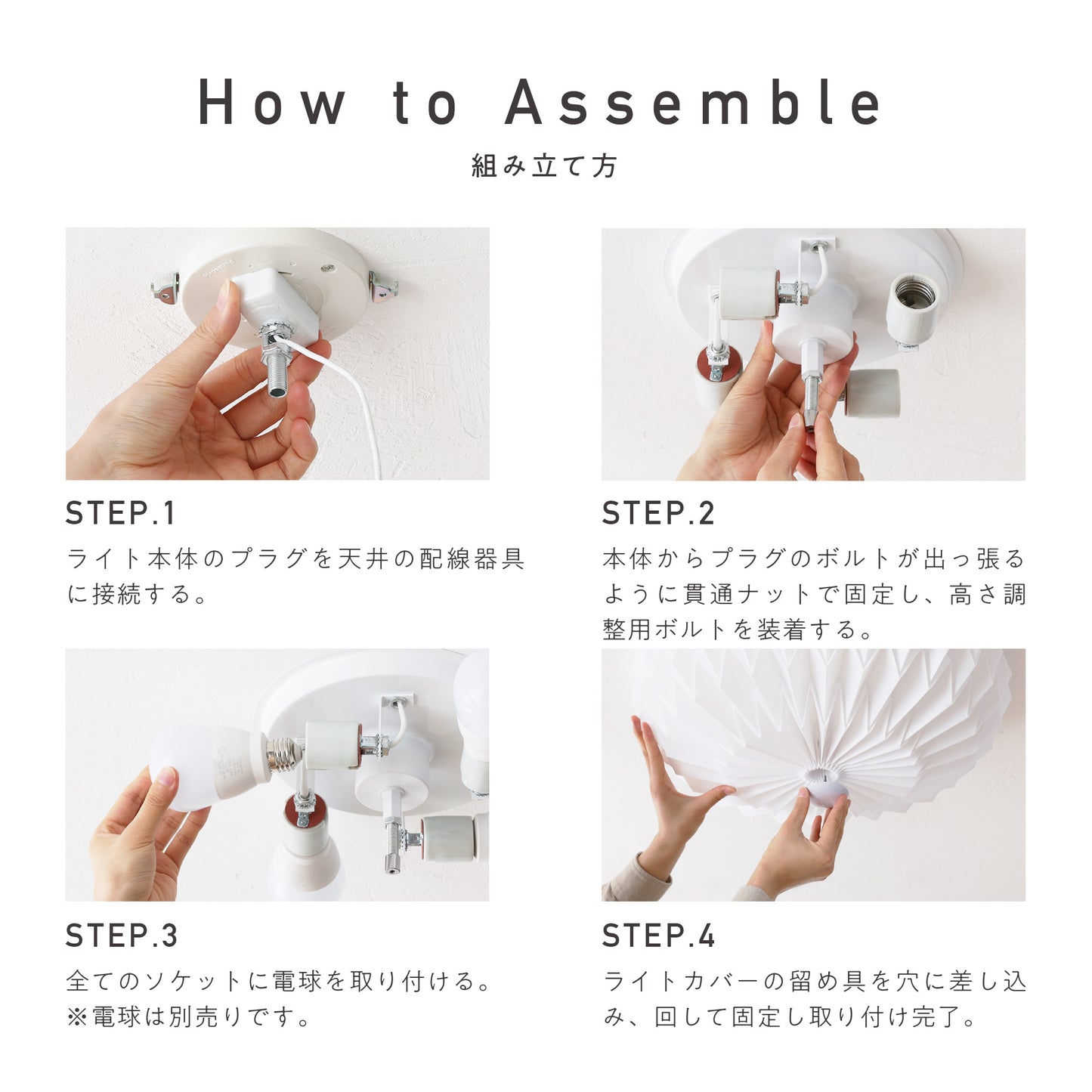 How to Assemble
組み立て方

STEP.1
ライト本体のプラグを天井の配線器具に接続する。

STEP.2
本体からプラグのボルトが出っ張るように貫通ナットで固定し、高さ調整用ボルトを装着する。

STEP.3
全てのソケットに電球を取り付ける。
※電球は別売りです。

STEP.4
ライトカバーの留め具を穴に差し込み、回して固定し取り付け完了。