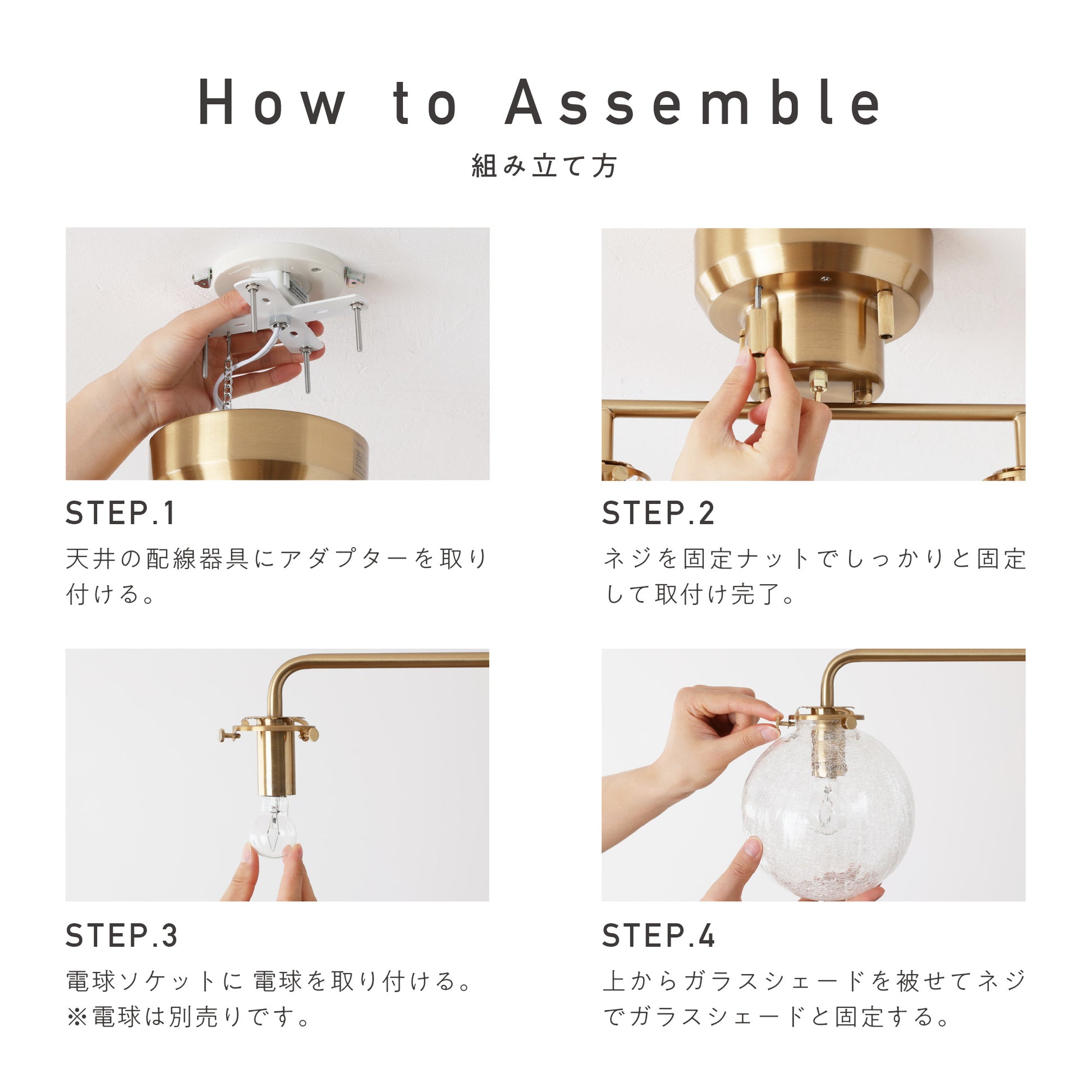 How to Assemble
組み立て方

STEP.1
天井の配線器具にアダプターを取り付ける。

STEP.2
ネジを固定ナットでしっかりと固定して取付け完了。

STEP.3
電球ソケットに 電球を取り付ける。
※電球は別売りです。

STEP.4
上からガラスシェードを被せてネジでガラスシェードと固定する。