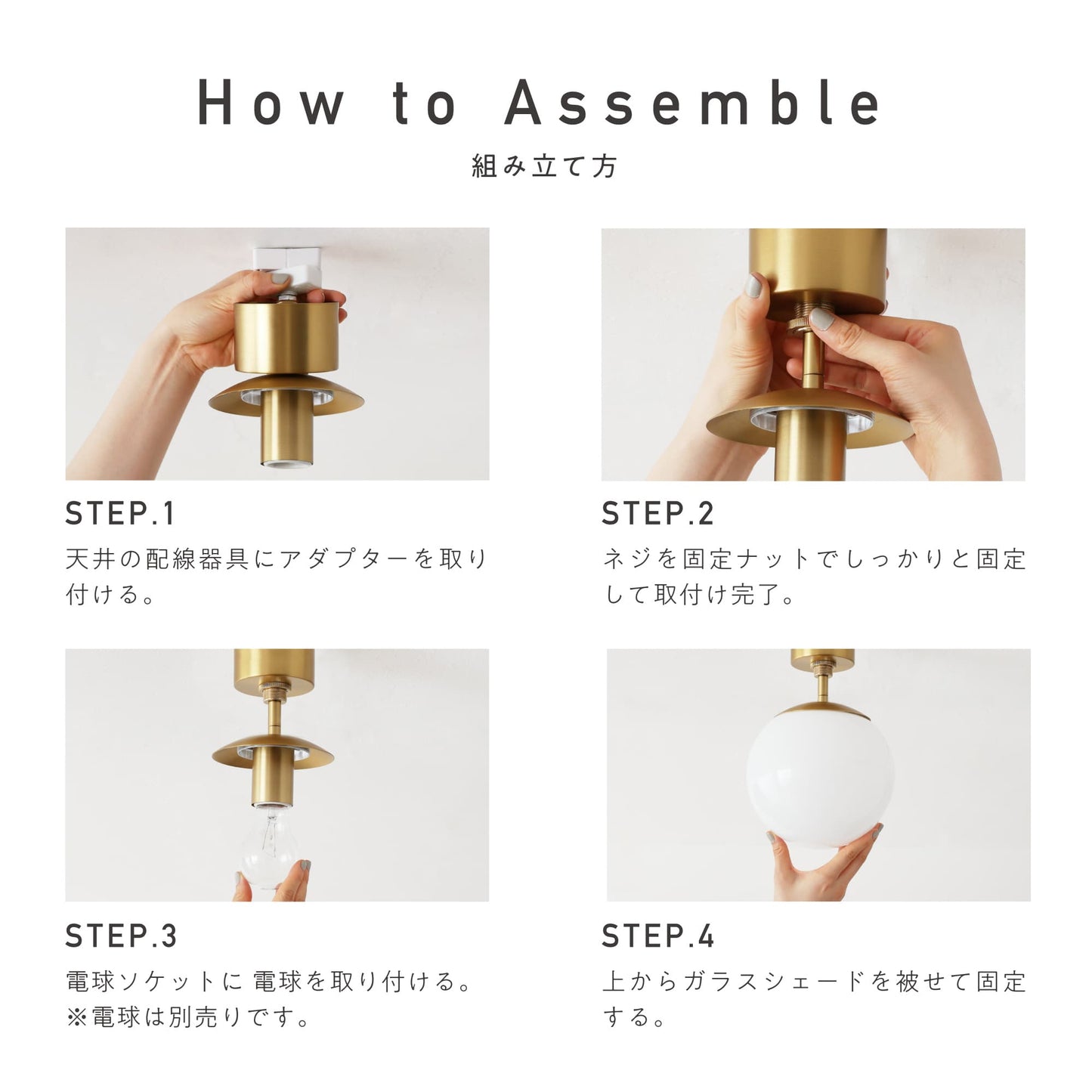 How to Assemble

組み立て方

STEP.1

天井の配線器具にアダプターを取り付ける。

STEP.2

ネジを固定ナットでしっかりと固定して取付け完了。

STEP.3

電球ソケットに 電球を取り付ける。
※電球は別売りです。

STEP.4

上からガラスシェードを被せて固定する。