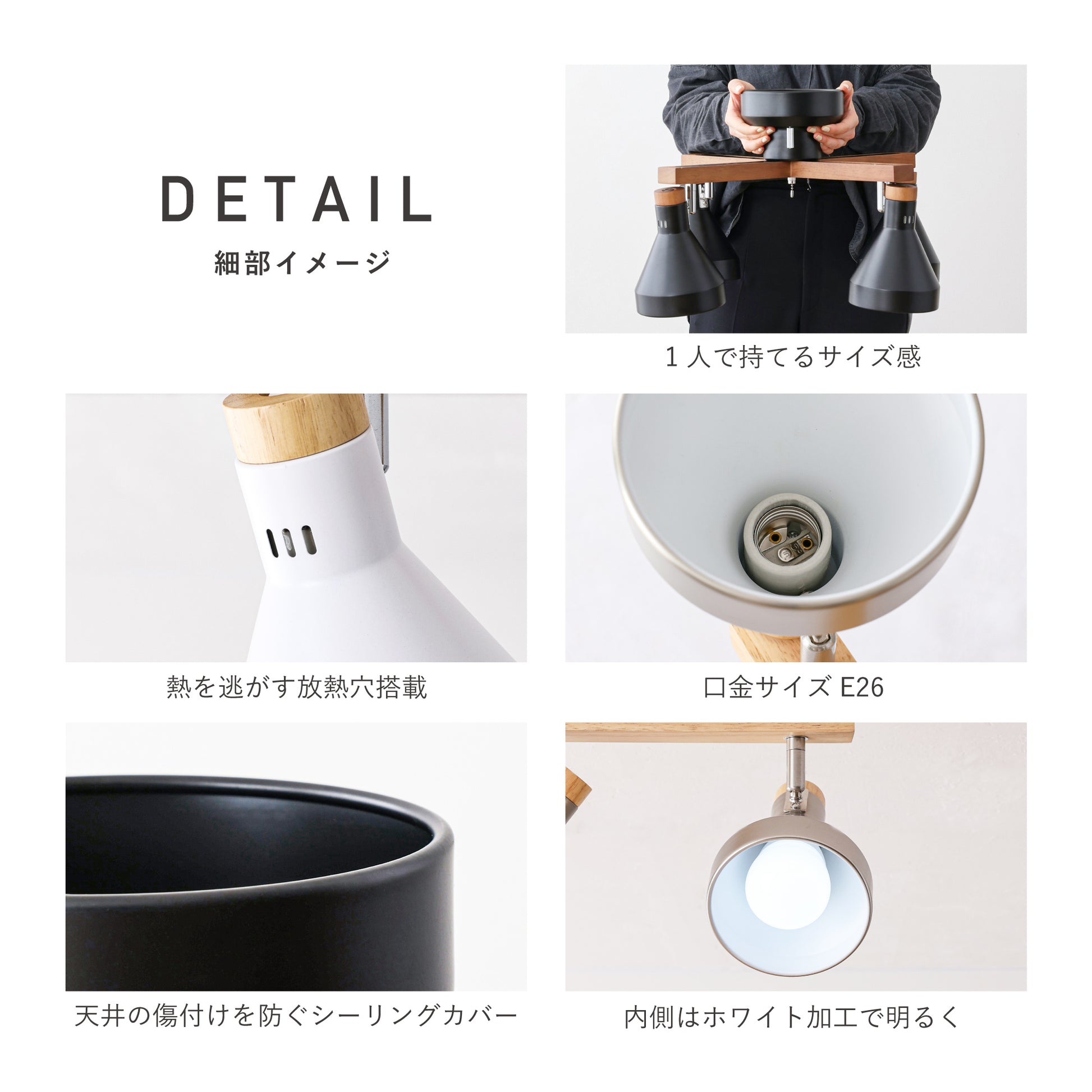 DETAIL
細部イメージ

1人で持てるサイズ感

熱を逃がす放熱穴搭載

口金サイズ E26

天井の傷付けを防ぐシーリングカバー

内側はホワイト加工で明るく