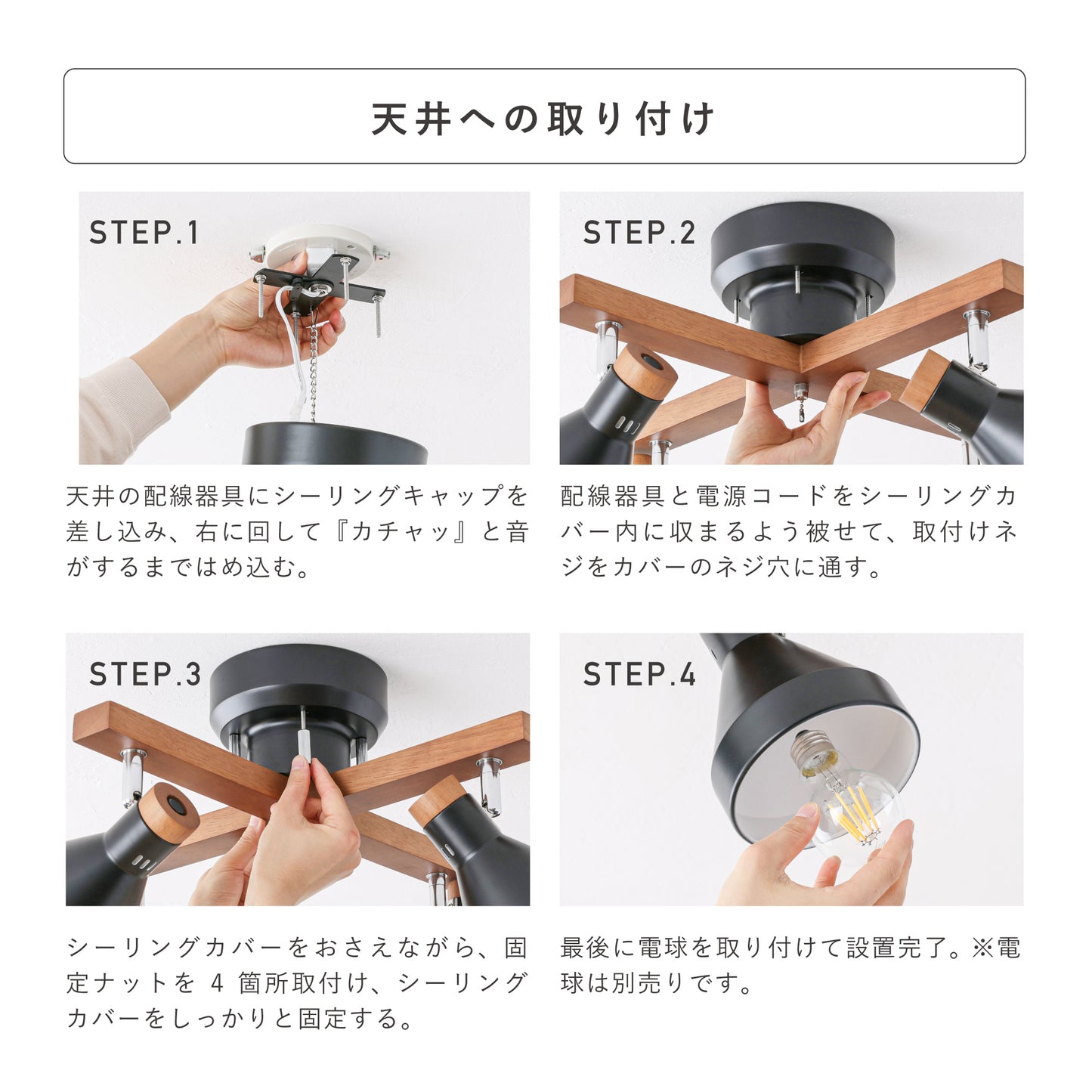 天井への取り付け

STEP.1

天井の配線器具にシーリングキャップを差し込み、右に回して『カチャッ』と音がするまではめ込む。

STEP.2

配線器具と電源コードをシーリングカバー内に収まるよう被せて、取付けネジをカバーのネジ穴に通す。

STEP.3

シーリングカバーをおさえながら、固定ナットを 4 箇所取付け、シーリングカバーをしっかりと固定する。

STEP.4

最後に電球を取り付けて設置完了。※電球は別売りです。