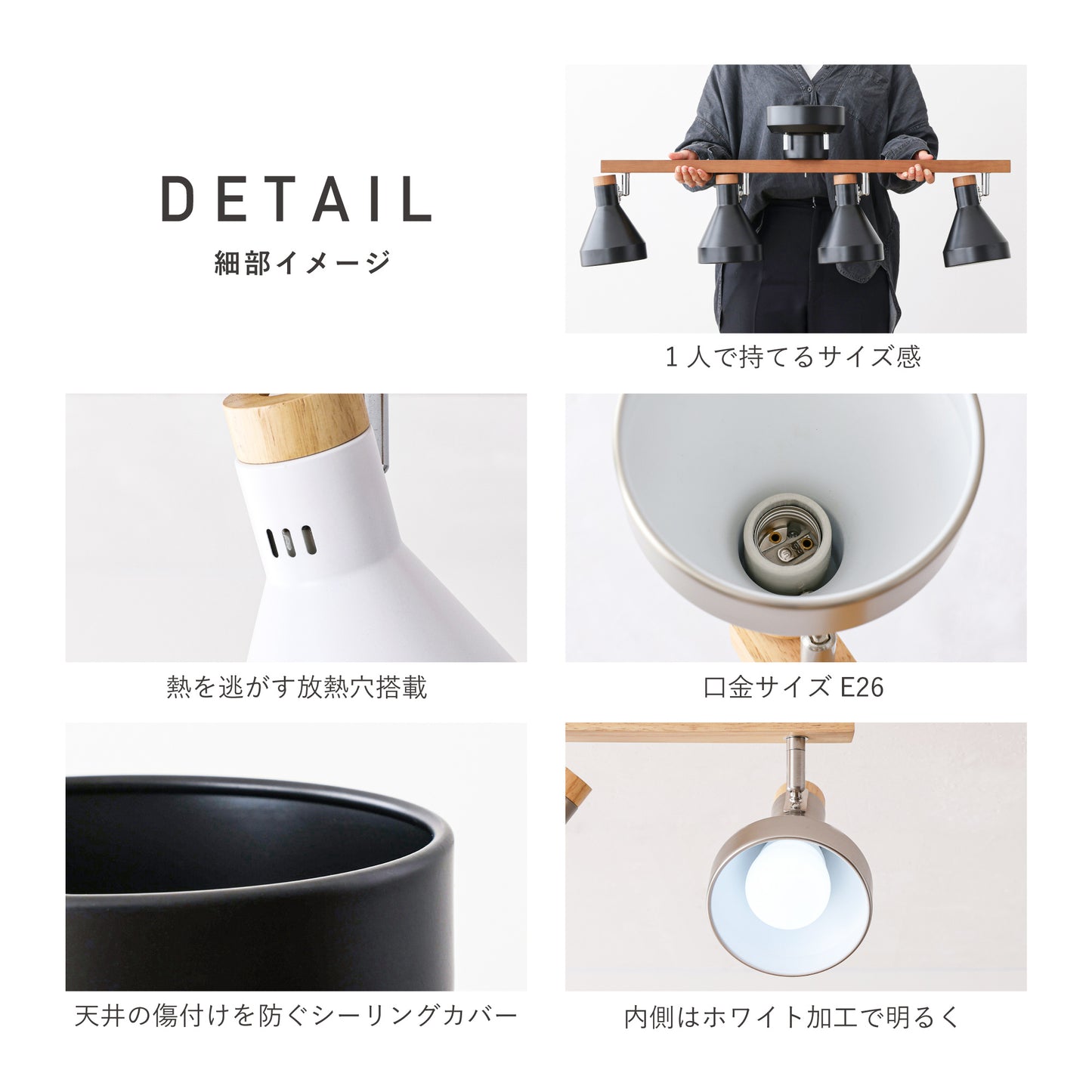 DETAIL
細部イメージ

1人で持てるサイズ感

熱を逃がす放熱穴搭載

口金サイズ E26

天井の傷付けを防ぐシーリングカバー

内側はホワイト加工で明るく