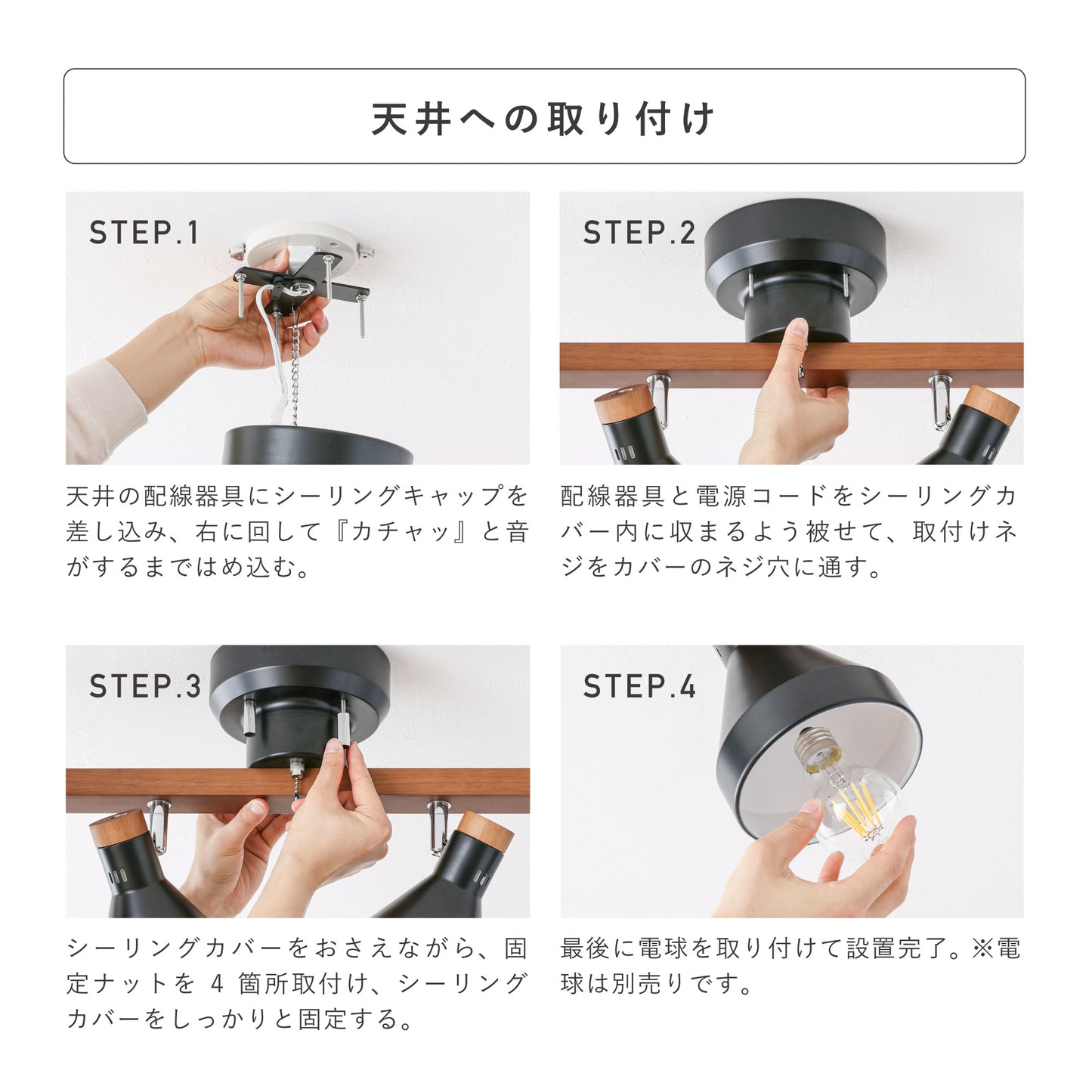 天井への取り付け

STEP.1

天井の配線器具にシーリングキャップを差し込み、右に回して『カチャッ』と音がするまではめ込む。

STEP.2

配線器具と電源コードをシーリングカバー内に収まるよう被せて、取付けネジをカバーのネジ穴に通す。

STEP.3

シーリングカバーをおさえながら、固定ナットを 4 箇所取付け、シーリングカバーをしっかりと固定する。

STEP.4

最後に電球を取り付けて設置完了。※電球は別売りです。