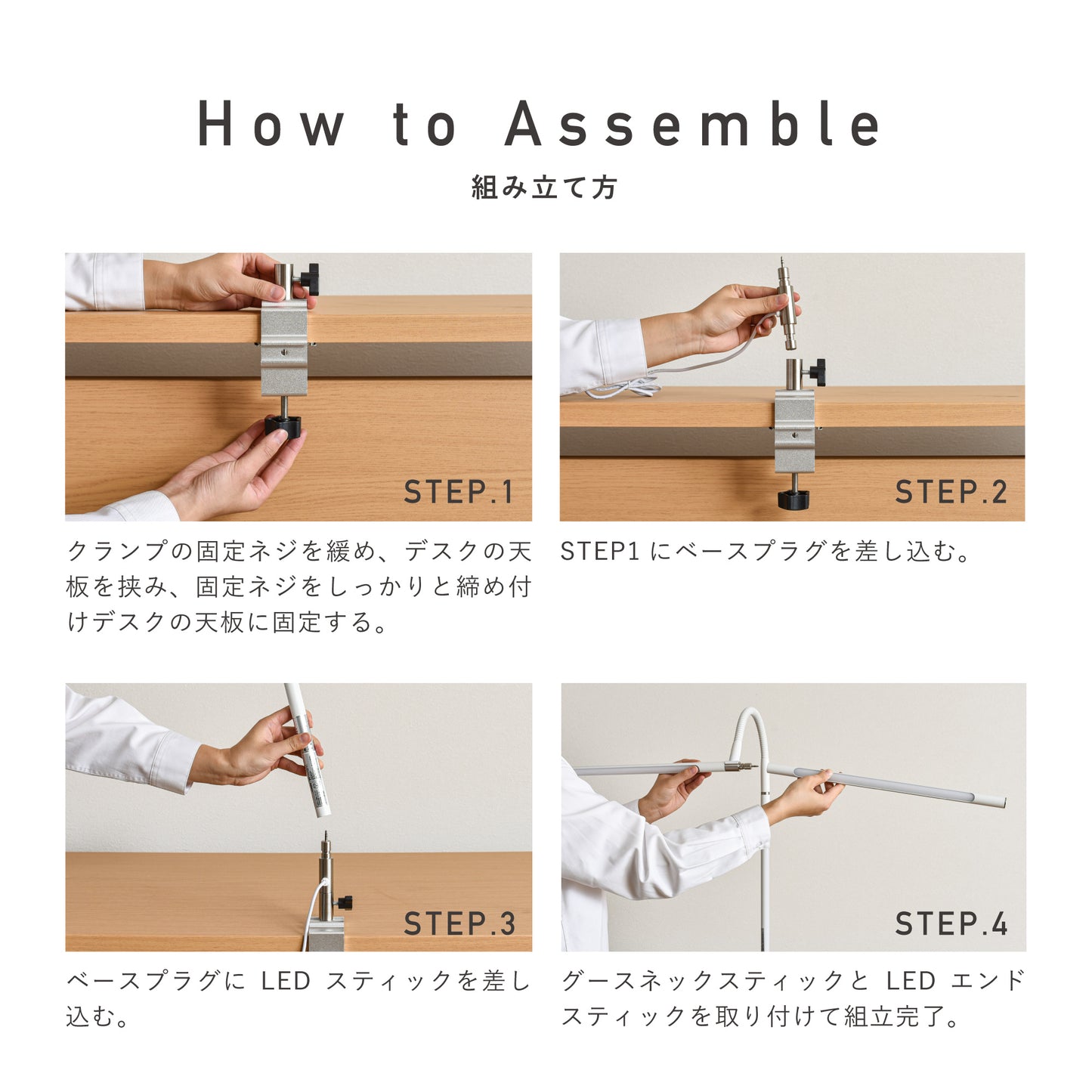 How to Assemble
組み立て方

STEP.1

クランプの固定ネジを緩め、デスクの天板を挟み、固定ネジをしっかりと締め付けデスクの天板に固定する。

STEP.2

STEP1 にベースプラグを差し込む。

STEP.3

ベースプラグに LED スティックを差し込む。

STEP.4

グースネックスティックと LED エンドスティックを取り付けて組立完了。