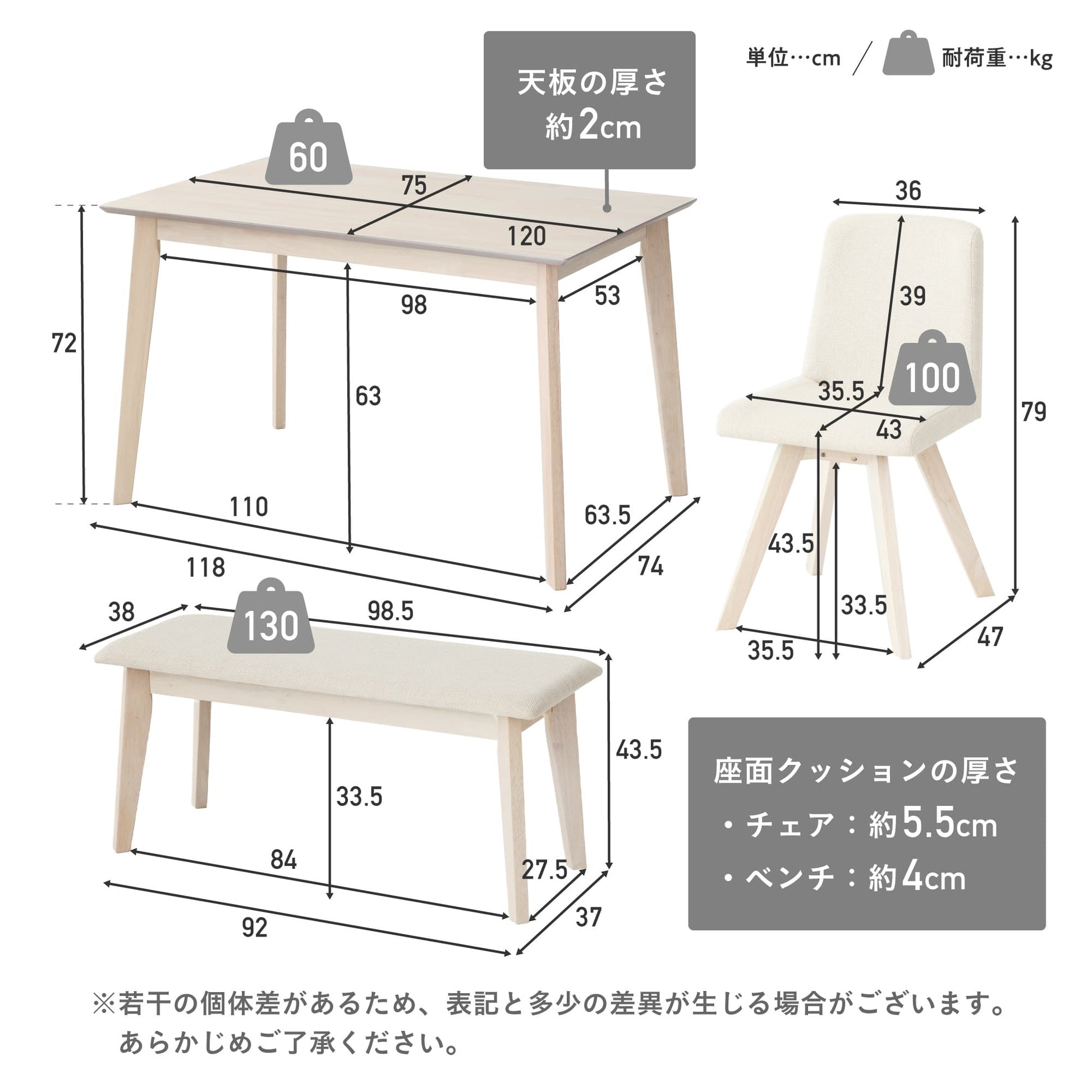 単位…cm ／ 耐荷重…kg

天板の厚さ
約2cm

60

75

120

98

53

72

63

110

63.5

118

74

36

39

100

35.5

43

79

43.5

33.5

35.5

47

38

130

98.5

43.5

33.5

84

27.5

92

37

座面クッションの厚さ
・チェア：約5.5cm
・ベンチ：約4cm

※若干の個体差があるため、表記と多少の差異が生じる場合がございます。
あらかじめご了承ください。