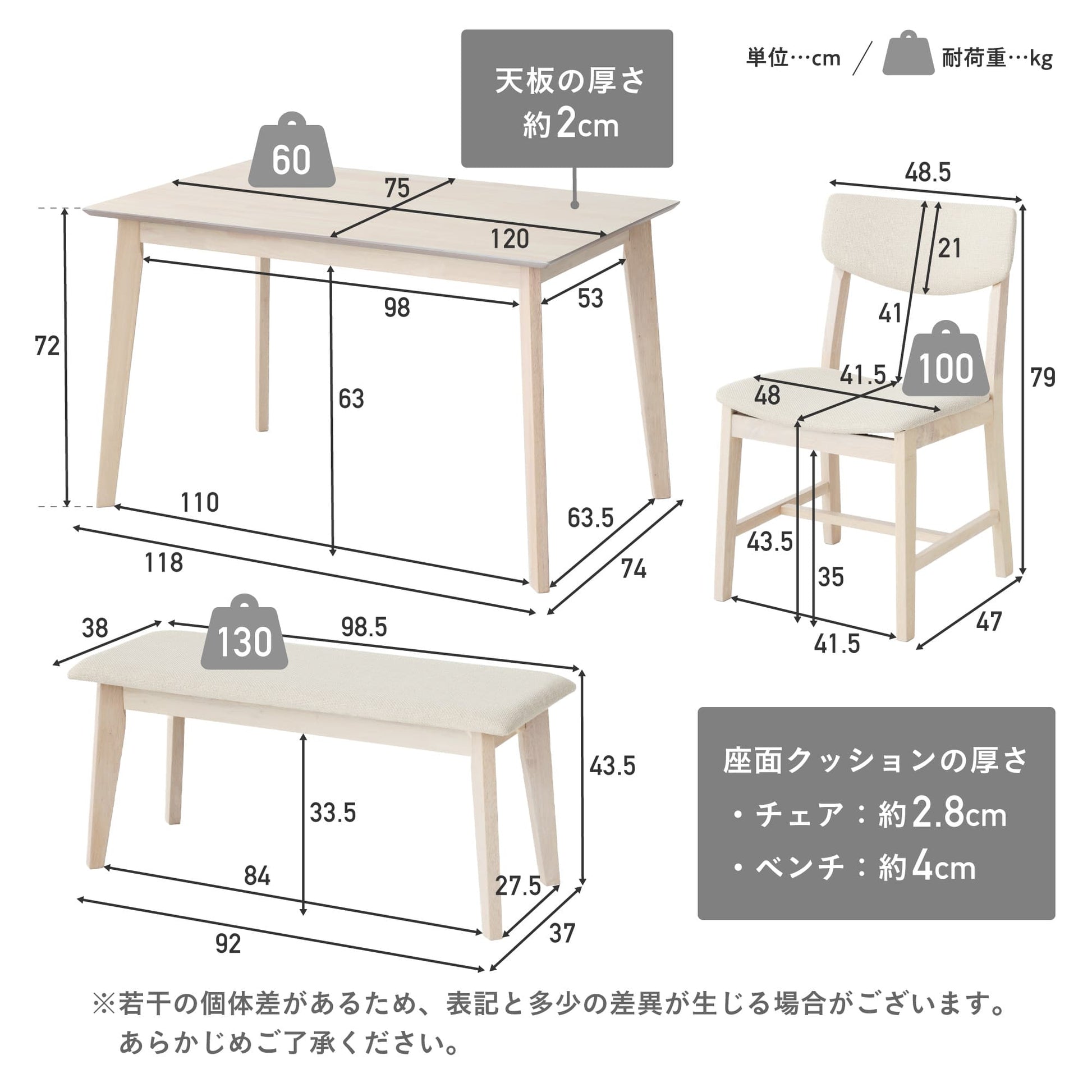 単位…cm ／ 耐荷重…kg

天板の厚さ
約2cm

60
75
120
98
53
72
63
110
63.5
118
74

48.5
21
41
100
41.5
48
79
43.5
35
41.5
47

38
130
98.5
43.5
33.5
84
27.5
92
37

座面クッションの厚さ
・チェア：約2.8cm
・ベンチ：約4cm

※若干の個体差があるため、表記と多少の差異が生じる場合がございます。
あらかじめご了承ください。