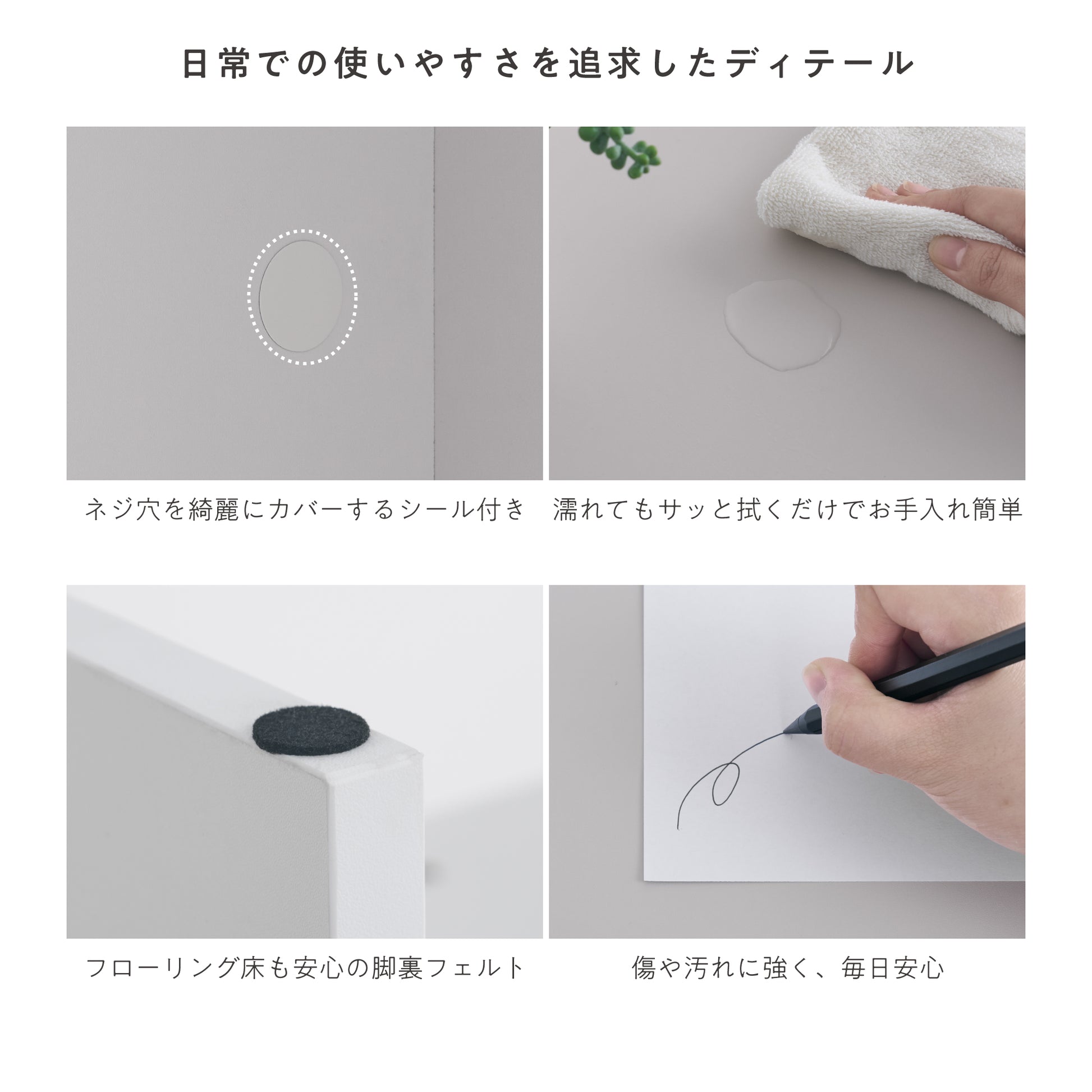 日常での使いやすさを追求したディテール

ネジ穴を綺麗にカバーするシール付き

濡れてもサッと拭くだけでお手入れ簡単

フローリング床も安心の脚裏フェルト

傷や汚れに強く、毎日安心