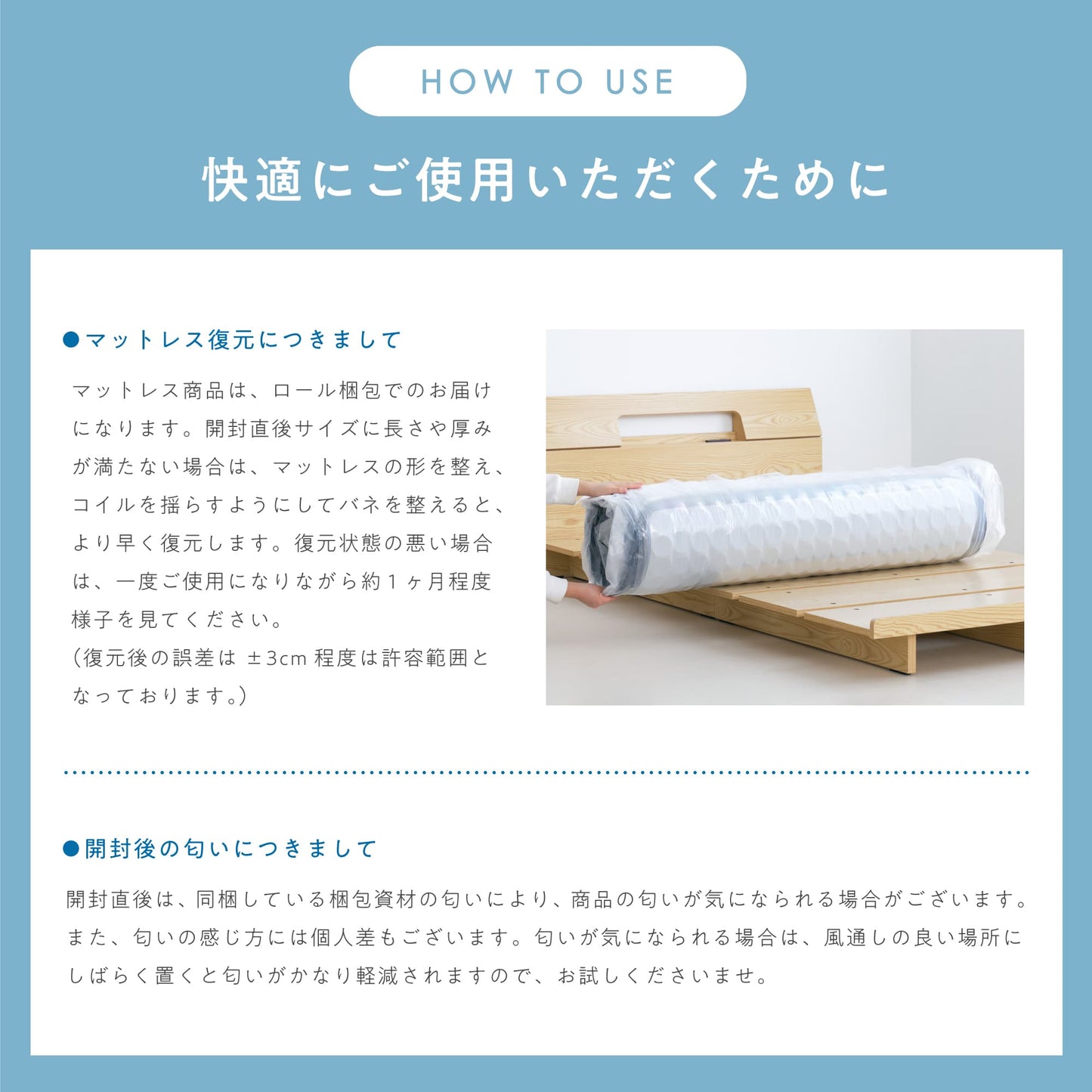 HOW TO USE

快適にご使用いただくために

●マットレス復元につきまして

マットレス商品は、ロール梱包でのお届けになります。開封直後サイズに長さや厚みが満たない場合は、マットレスの形を整え、コイルを揺らすようにしてバネを整えると、より早く復元します。復元状態の悪い場合は、一度ご使用になりながら約１ヶ月程度様子を見てください。
（復元後の誤差は ±3cm 程度は許容範囲となっております。）

●開封後の匂いにつきまして

開封直後は、同梱している梱包資材の匂いにより、商品の匂いが気になられる場合がございます。また、匂いの感じ方には個人差もございます。匂いが気になられる場合は、風通しの良い場所にしばらく置くと匂いがかなり軽減されますので、お試しくださいませ。