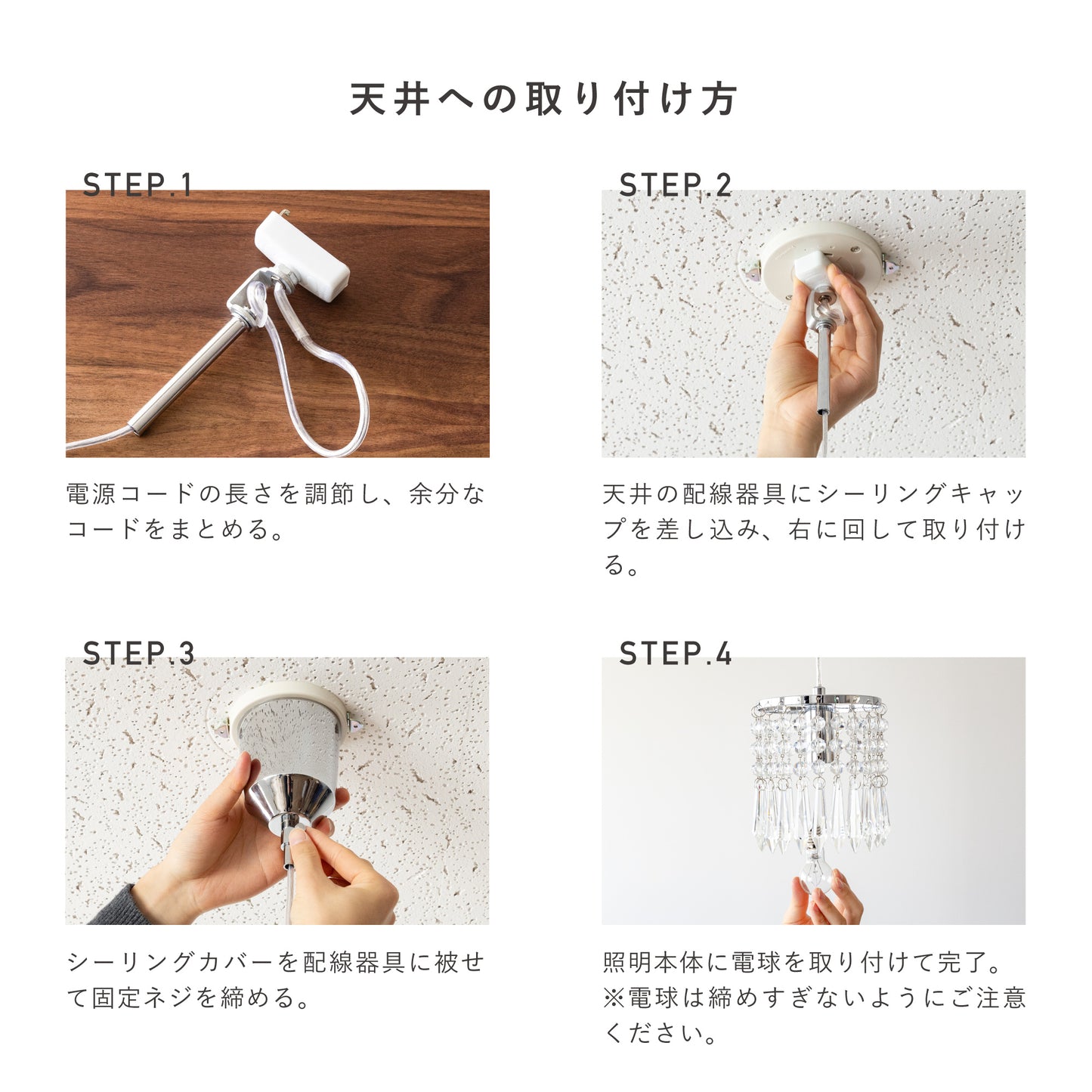 天井への取り付け方

STEP.1

電源コードの長さを調節し、余分なコードをまとめる。

STEP.2

天井の配線器具にシーリングキャップを差し込み、右に回して取り付ける。

STEP.3

シーリングカバーを配線器具に被せて固定ネジを締める。

STEP.4

照明本体に電球を取り付けて完了。
※電球は締めすぎないようにご注意ください。