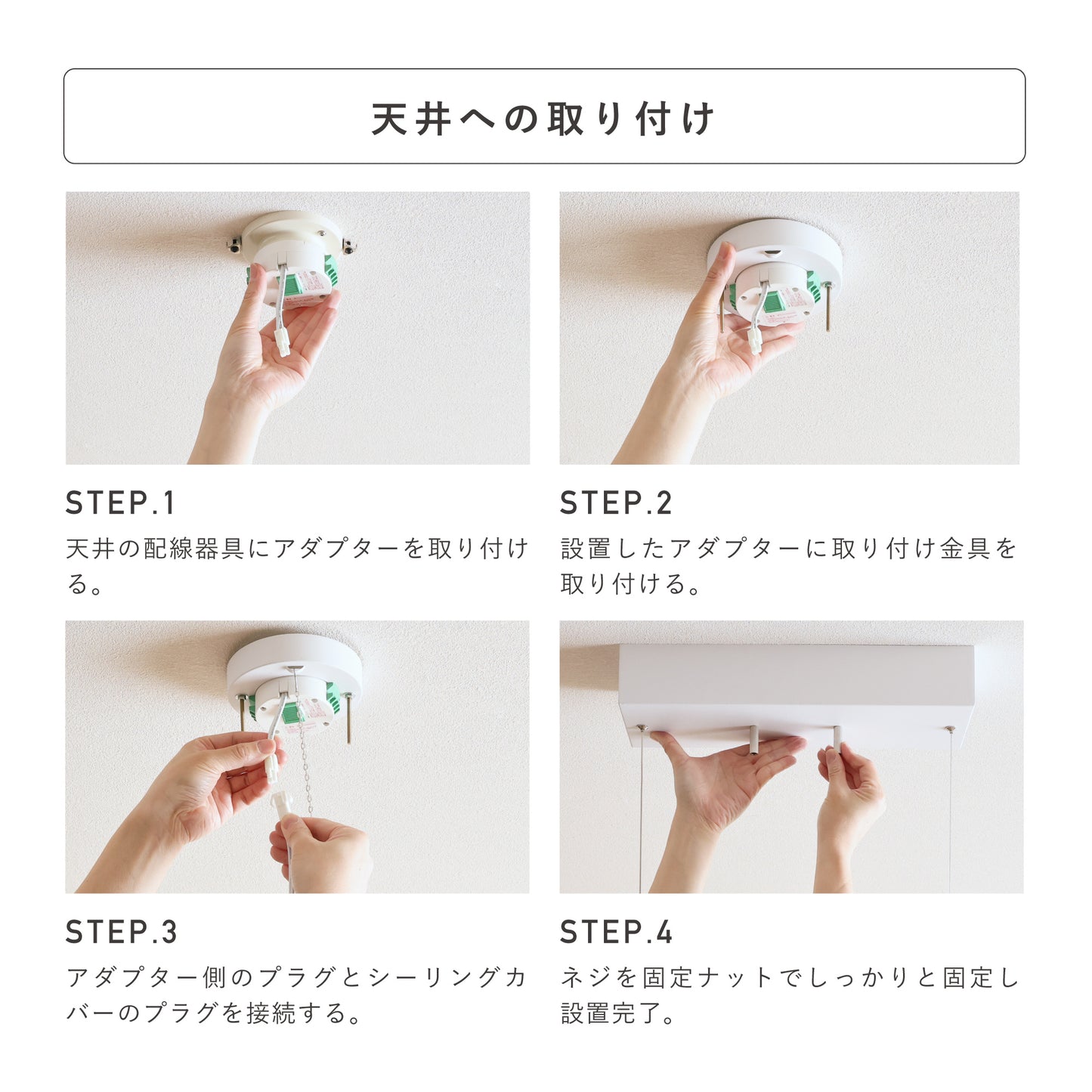 天井への取り付け

STEP.1
天井の配線器具にアダプターを取り付ける。

STEP.2
設置したアダプターに取り付け金具を取り付ける。

STEP.3
アダプター側のプラグとシーリングカバーのプラグを接続する。

STEP.4
ネジを固定ナットでしっかりと固定し設置完了。