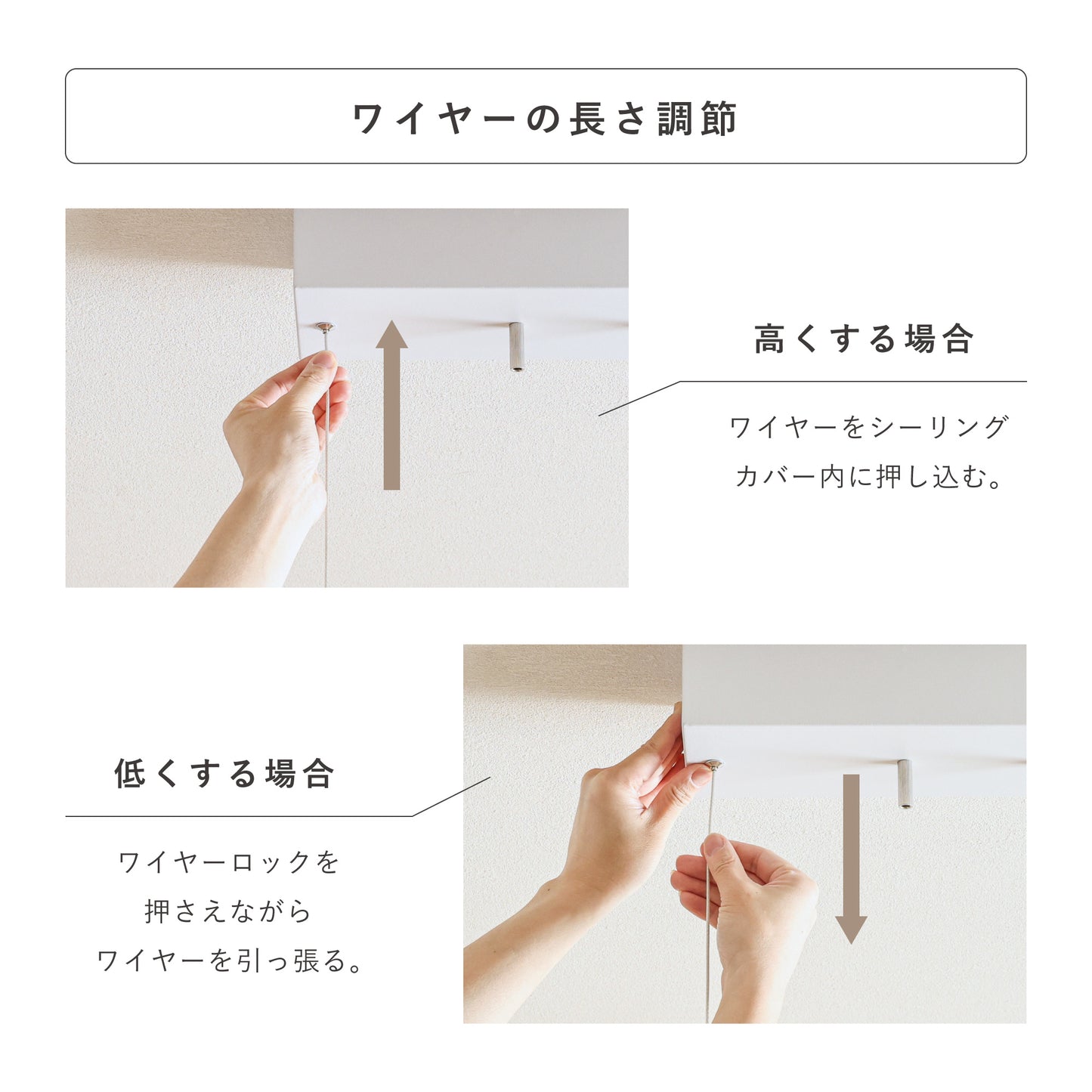 ワイヤーの長さ調節

高くする場合

ワイヤーをシーリングカバー内に押し込む。

低くする場合

ワイヤーロックを押さえながらワイヤーを引っ張る。