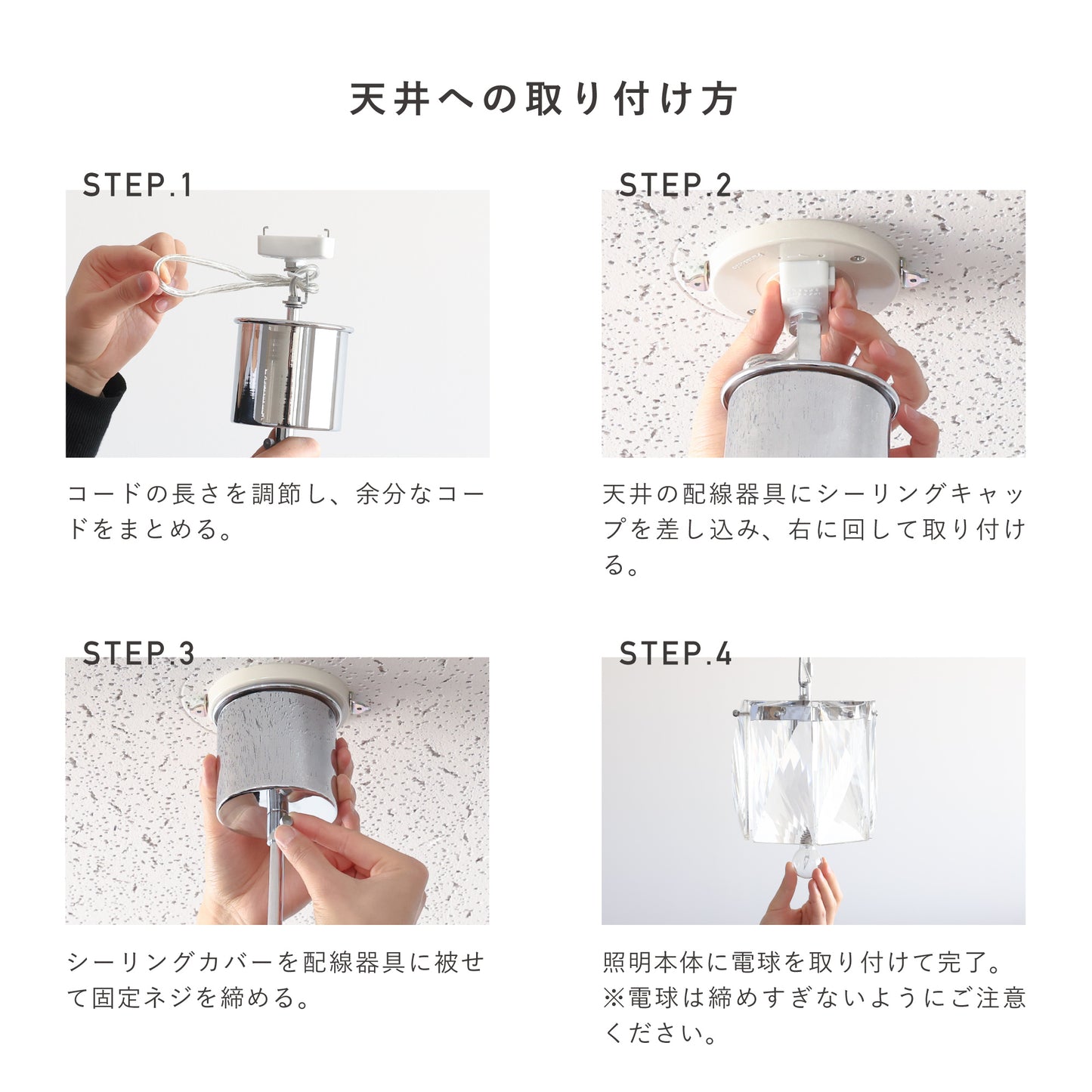 天井への取り付け方

STEP.1

コードの長さを調節し、余分なコードをまとめる。

STEP.2

天井の配線器具にシーリングキャップを差し込み、右に回して取り付ける。

STEP.3

シーリングカバーを配線器具に被せて固定ネジを締める。

STEP.4

照明本体に電球を取り付けて完了。
※電球は締めすぎないようにご注意ください。