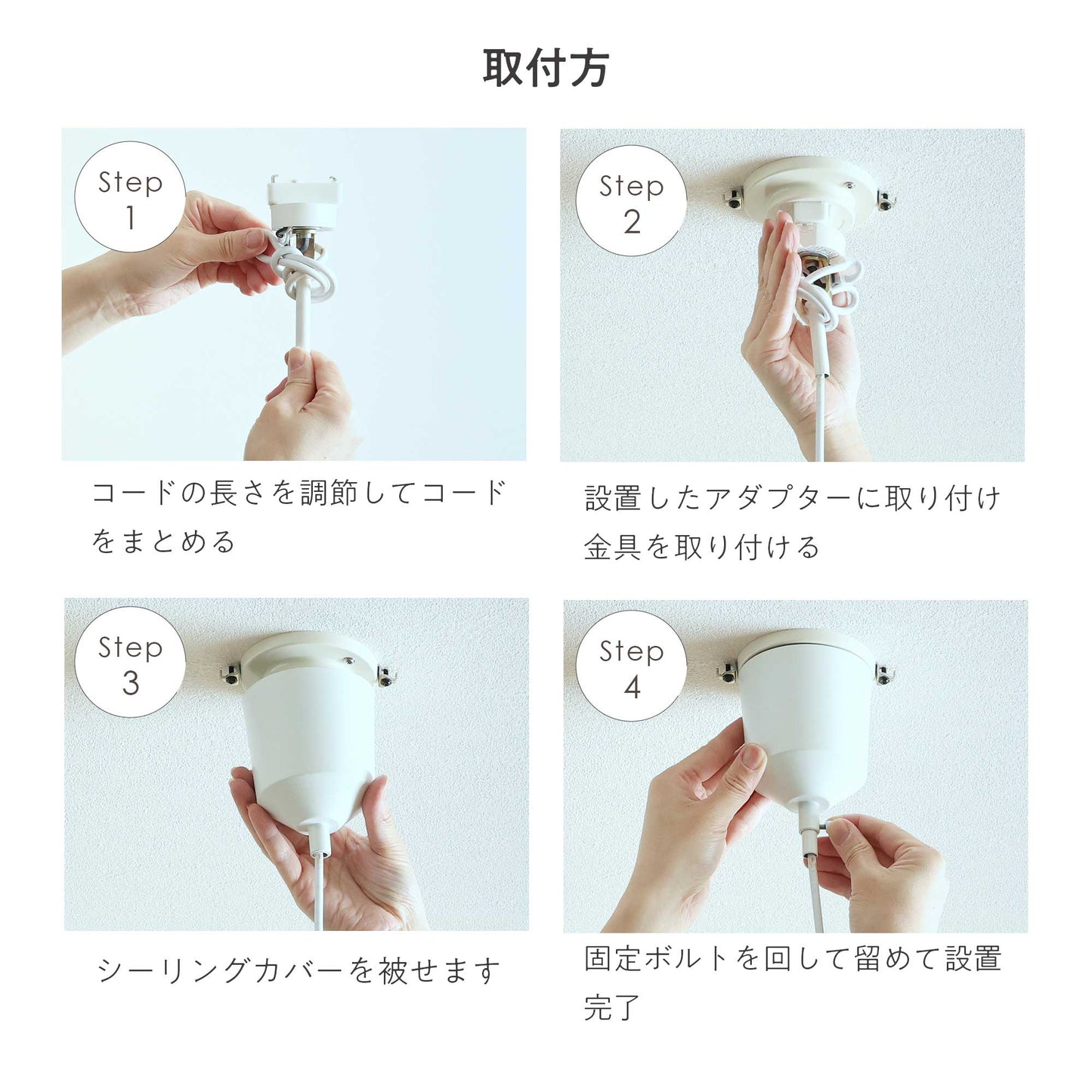 取付方

Step
1

コードの長さを調節してコードをまとめる

Step
2

設置したアダプターに取り付け金具を取り付ける

Step
3

シーリングカバーを被せます

Step
4

固定ボルトを回して留めて設置完了