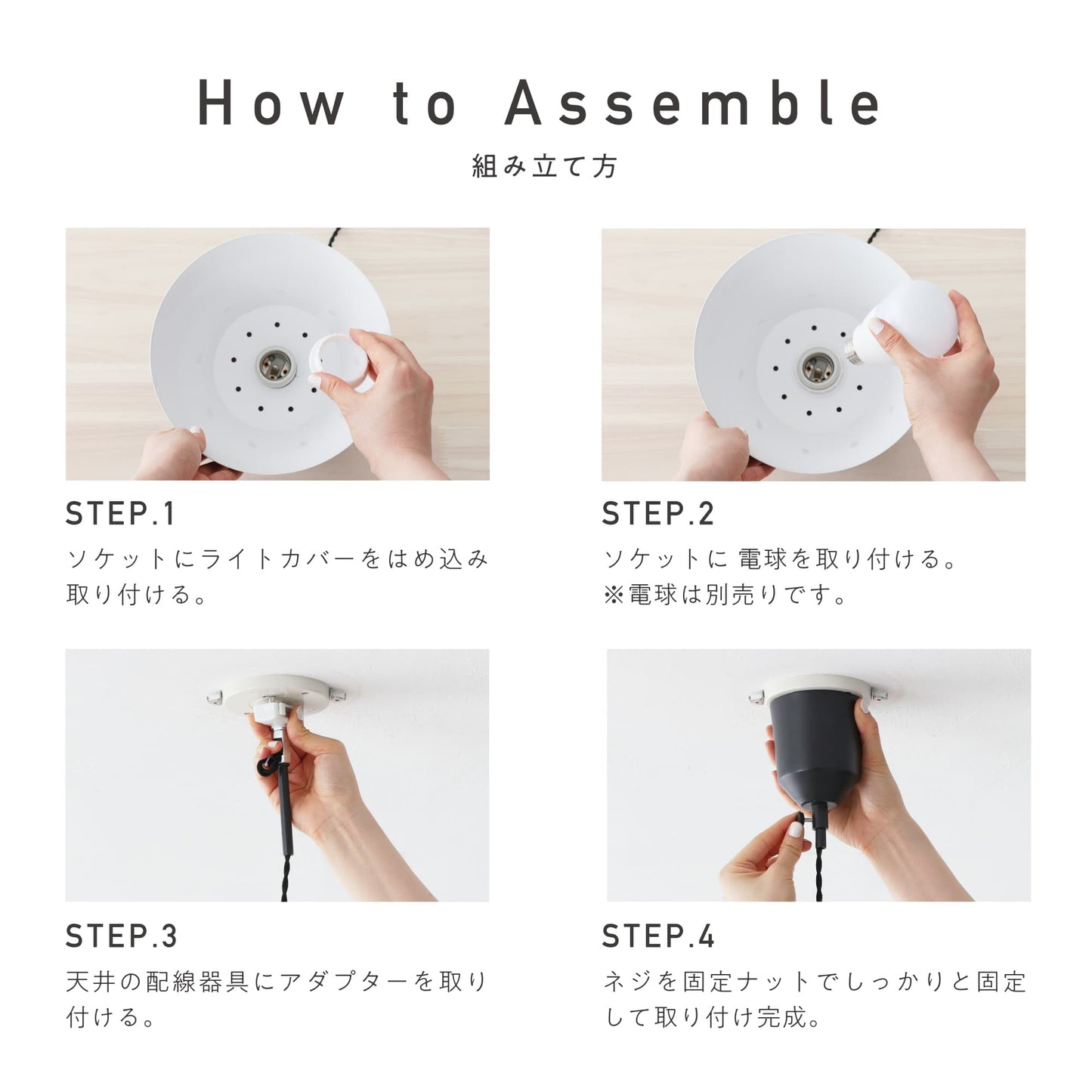 How to Assemble

組み立て方

STEP.1

ソケットにライトカバーをはめ込み取り付ける。

STEP.2

ソケットに 電球を取り付ける。
※電球は別売りです。

STEP.3

天井の配線器具にアダプターを取り付ける。

STEP.4

ネジを固定ナットでしっかりと固定して取り付け完成。