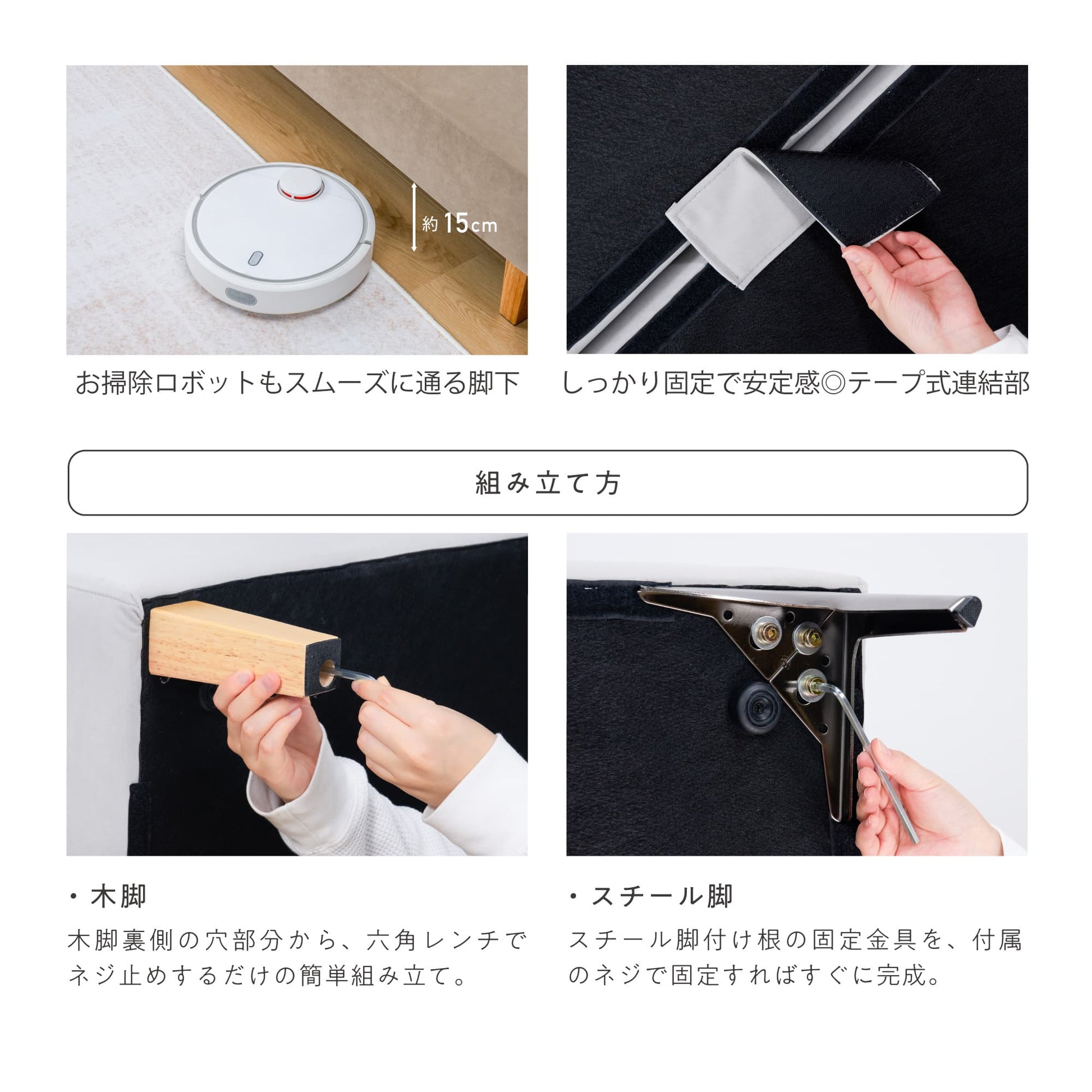 約15cm

お掃除ロボットもスムーズに通る脚下

しっかり固定で安定感◎テープ式連結部

組み立て方

・木脚

木脚裏側の穴部分から、六角レンチでネジ止めするだけの簡単組み立て。

・スチール脚

スチール脚付け根の固定金具を、付属のネジで固定すればすぐに完成。