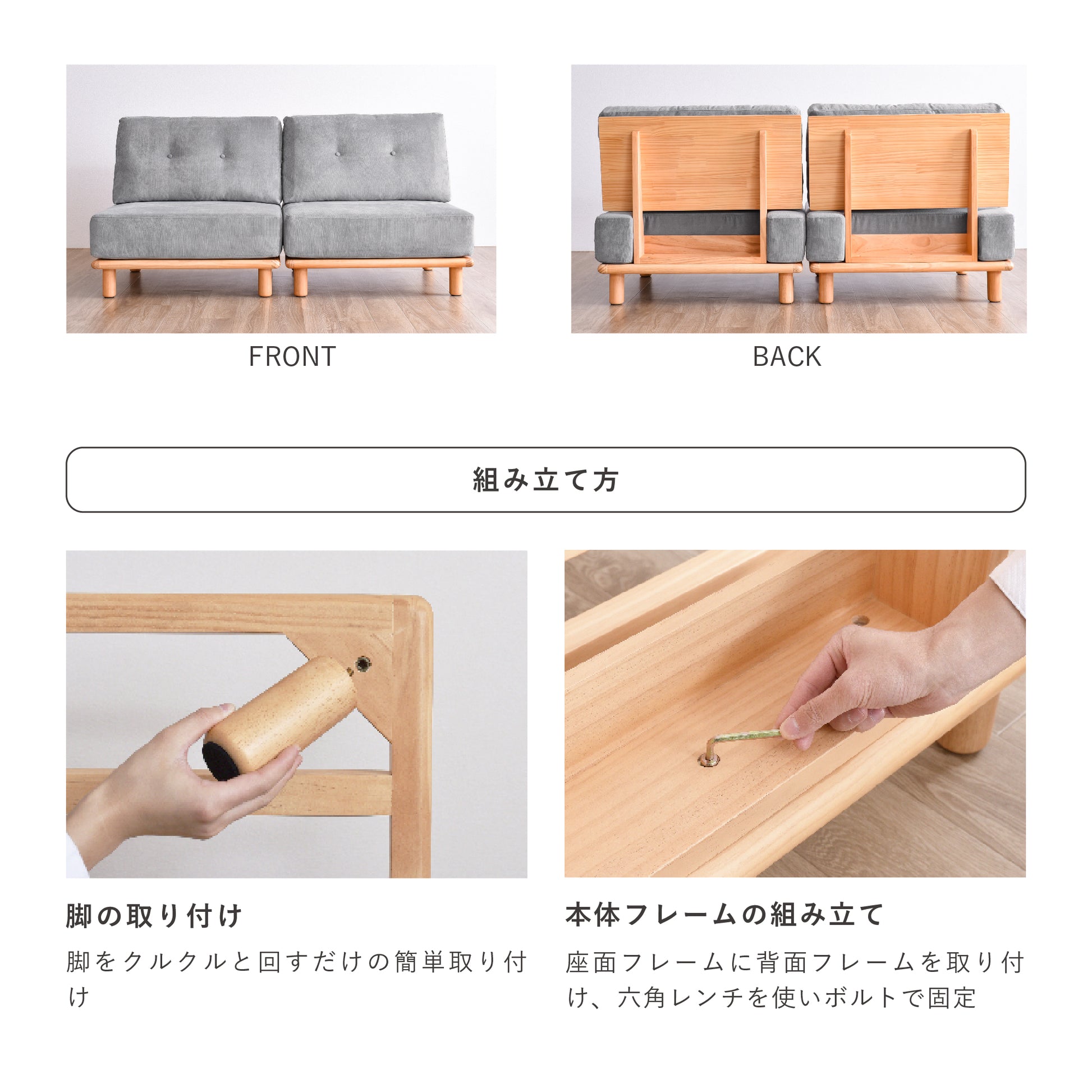 FRONT

BACK

組み立て方

脚の取り付け

脚をクルクルと回すだけの簡単取り付け

本体フレームの組み立て

座面フレームに背面フレームを取り付け、六角レンチを使いボルトで固定