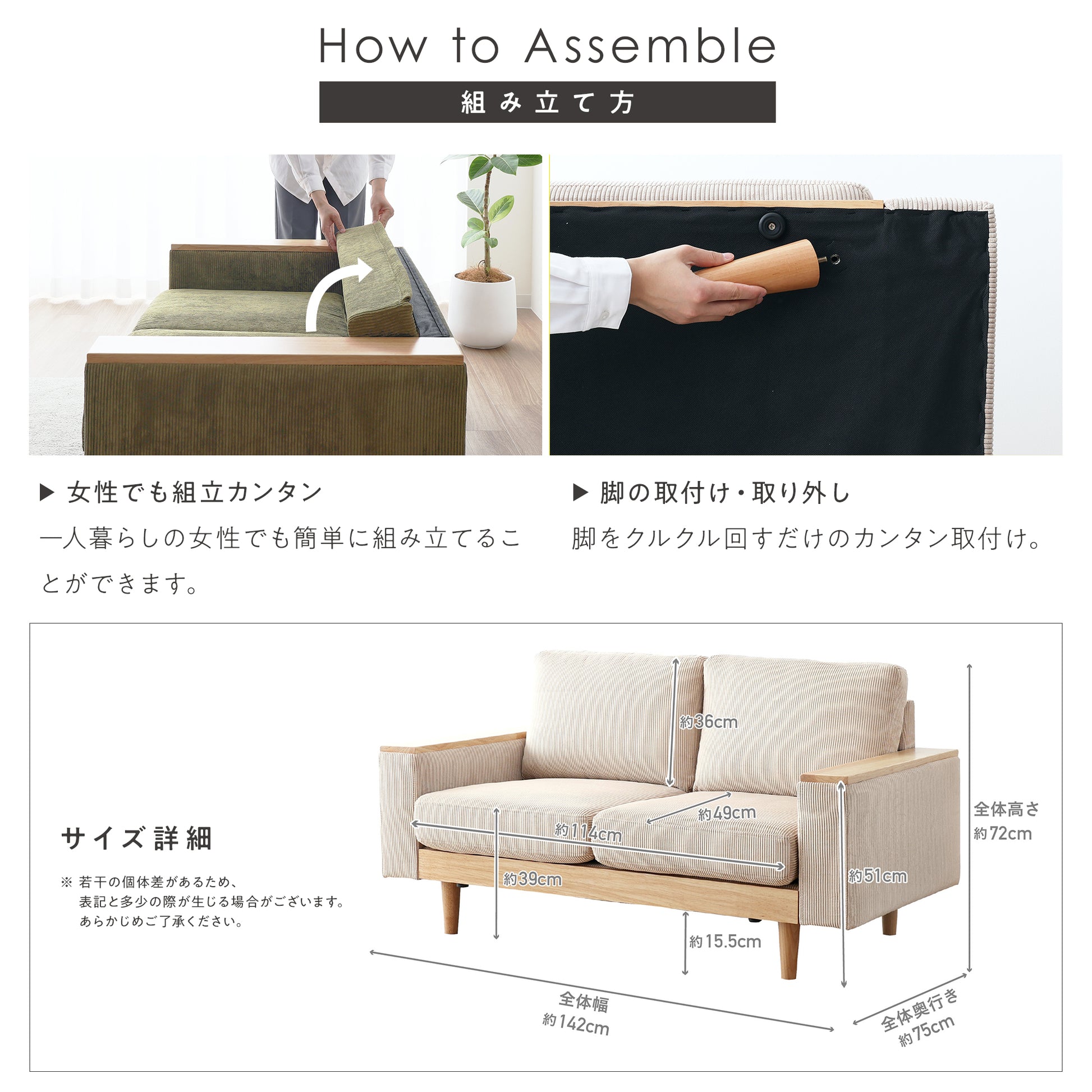 How to Assemble

組み立て方

▶ 女性でも組立カンタン

一人暮らしの女性でも簡単に組み立てることができます。

▶ 脚の取付け・取り外し

脚をクルクル回すだけのカンタン取付け。

サイズ詳細

※ 若干の個体差があるため、表記と多少の際が生じる場合がございます。あらかじめご了承ください。

約36cm

約49cm

約114cm

約39cm

約51cm

約15.5cm

全体高さ 約72cm

全体幅 約142cm

全体奥行き 約75cm