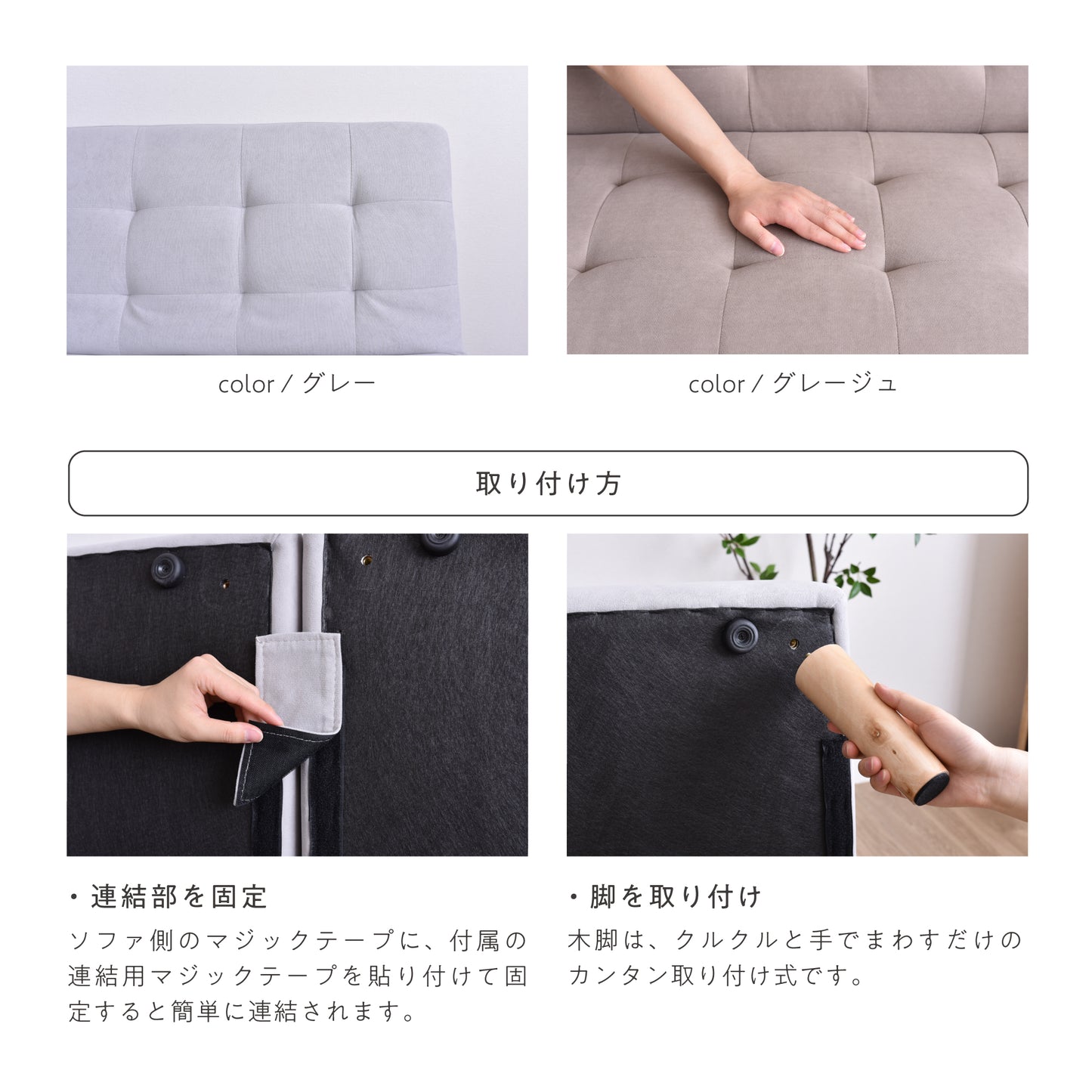 color / グレー

color / グレージュ

取り付け方

・連結部を固定

ソファ側のマジックテープに、付属の連結用マジックテープを貼り付けて固定すると簡単に連結されます。

・脚を取り付け

木脚は、クルクルと手でまわすだけのカンタン取り付け式です。