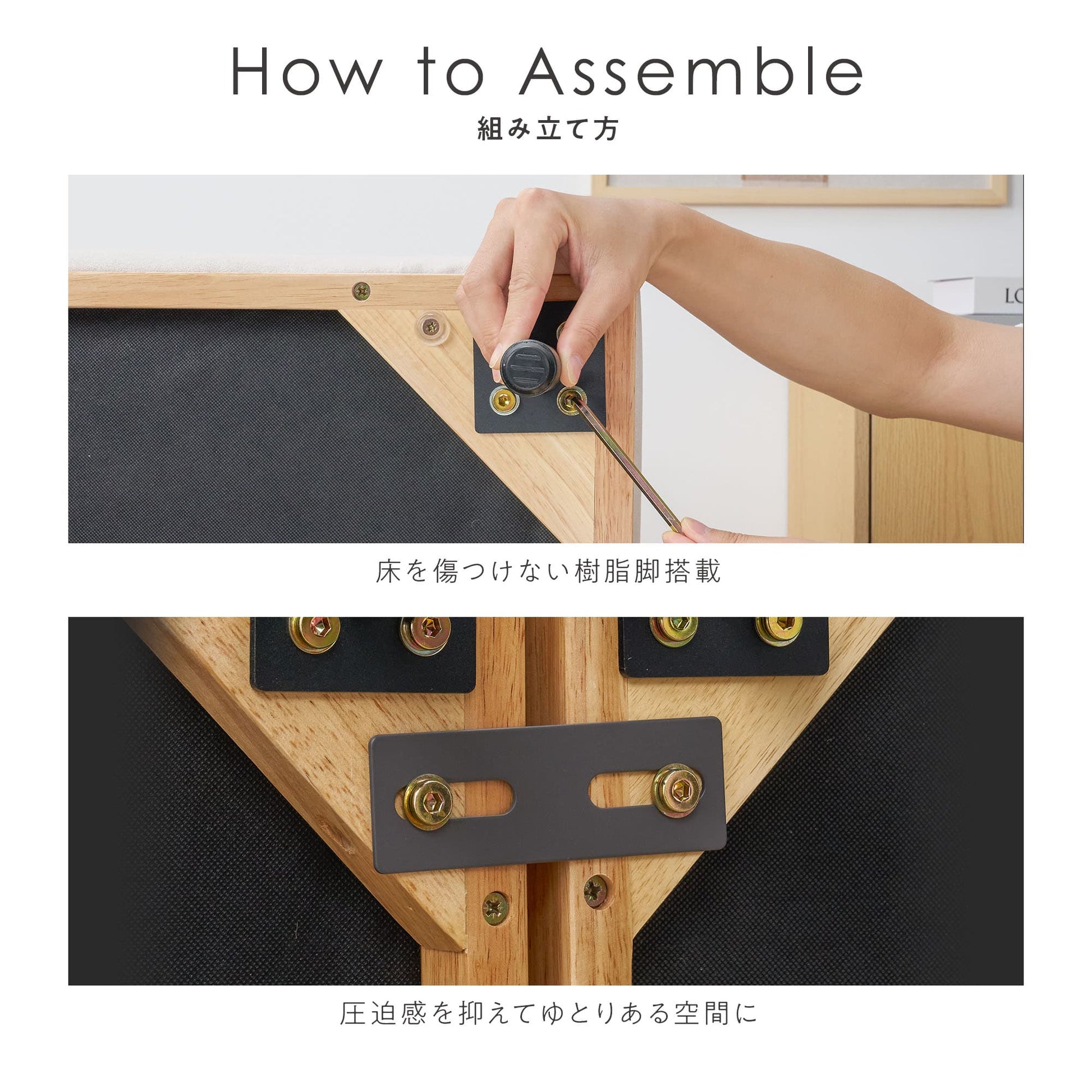 How to Assemble
組み立て方

LO

床を傷つけない樹脂脚搭載

圧迫感を抑えてゆとりある空間に