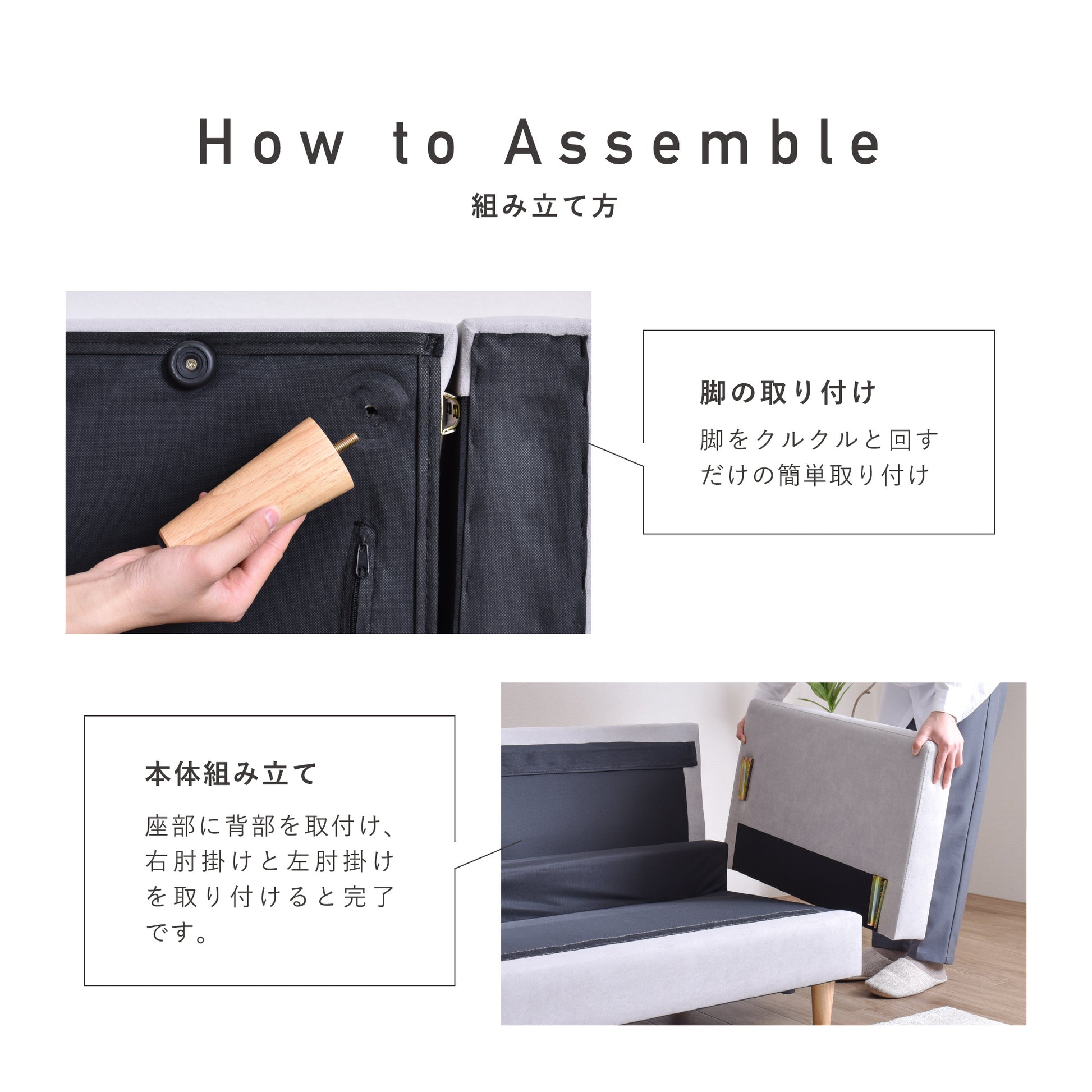 How to Assemble
組み立て方

脚の取り付け

脚をクルクルと回すだけの簡単取り付け

本体組み立て

座部に背部を取付け、右肘掛けと左肘掛けを取り付けると完了です。