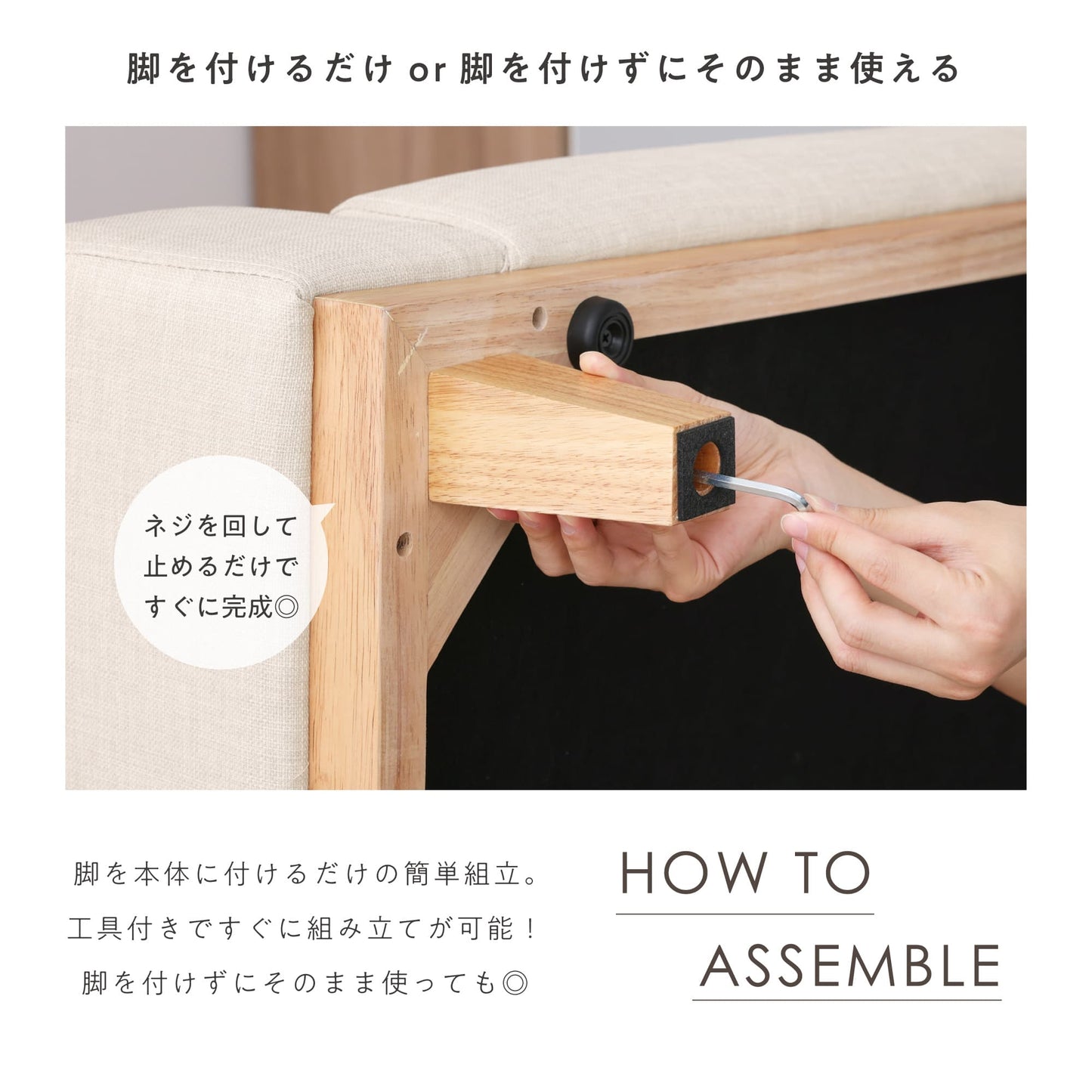 脚を付けるだけ or 脚を付けずにそのまま使える

ネジを回して
止めるだけで
すぐに完成◎

脚を本体に付けるだけの簡単組立。
工具付きですぐに組み立てが可能！
脚を付けずにそのまま使っても◎

HOW TO
ASSEMBLE