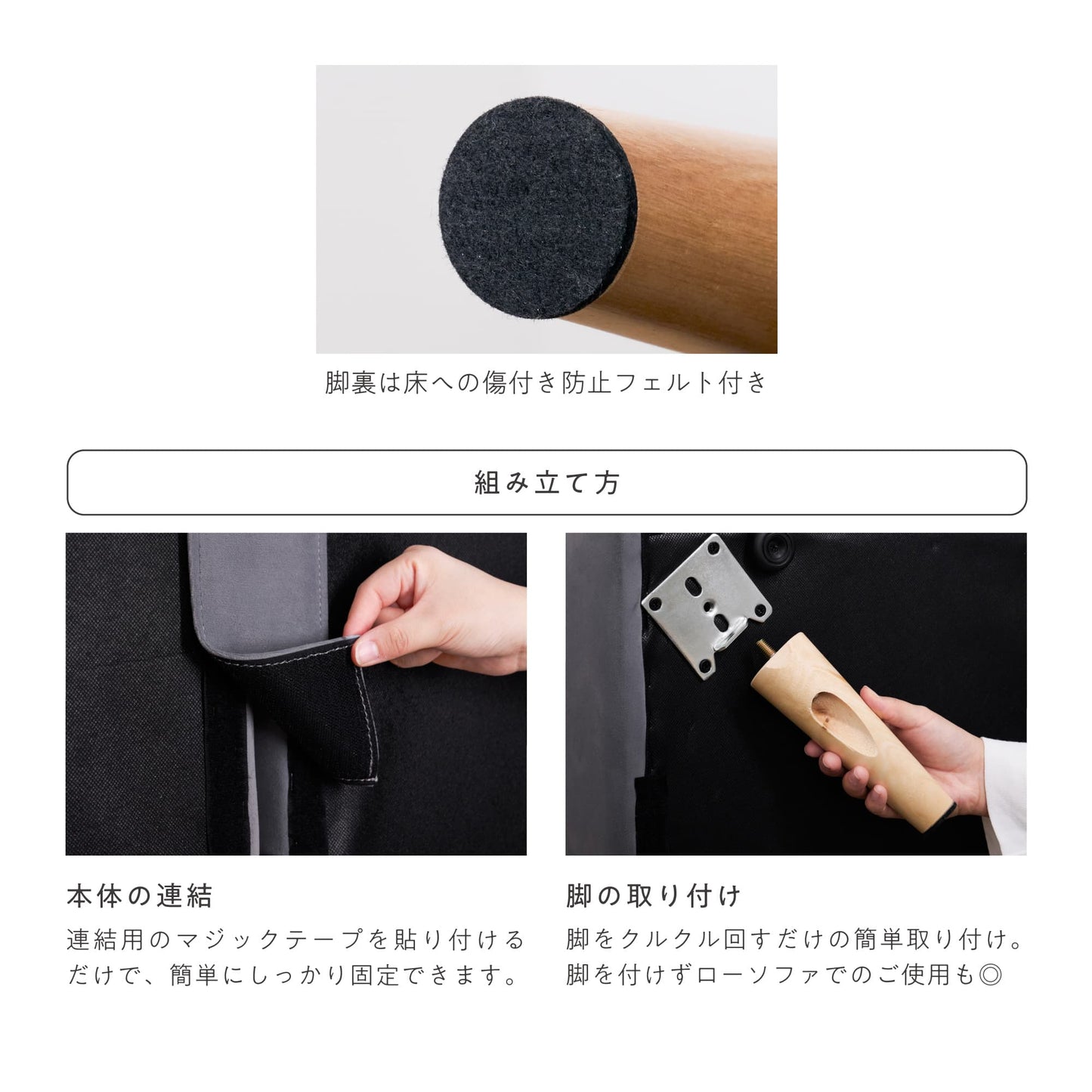 脚裏は床への傷付き防止フェルト付き

組み立て方

本体の連結

連結用のマジックテープを貼り付けるだけで、簡単にしっかり固定できます。

脚の取り付け

脚をクルクル回すだけの簡単取り付け。脚を付けずローソファでのご使用も◎