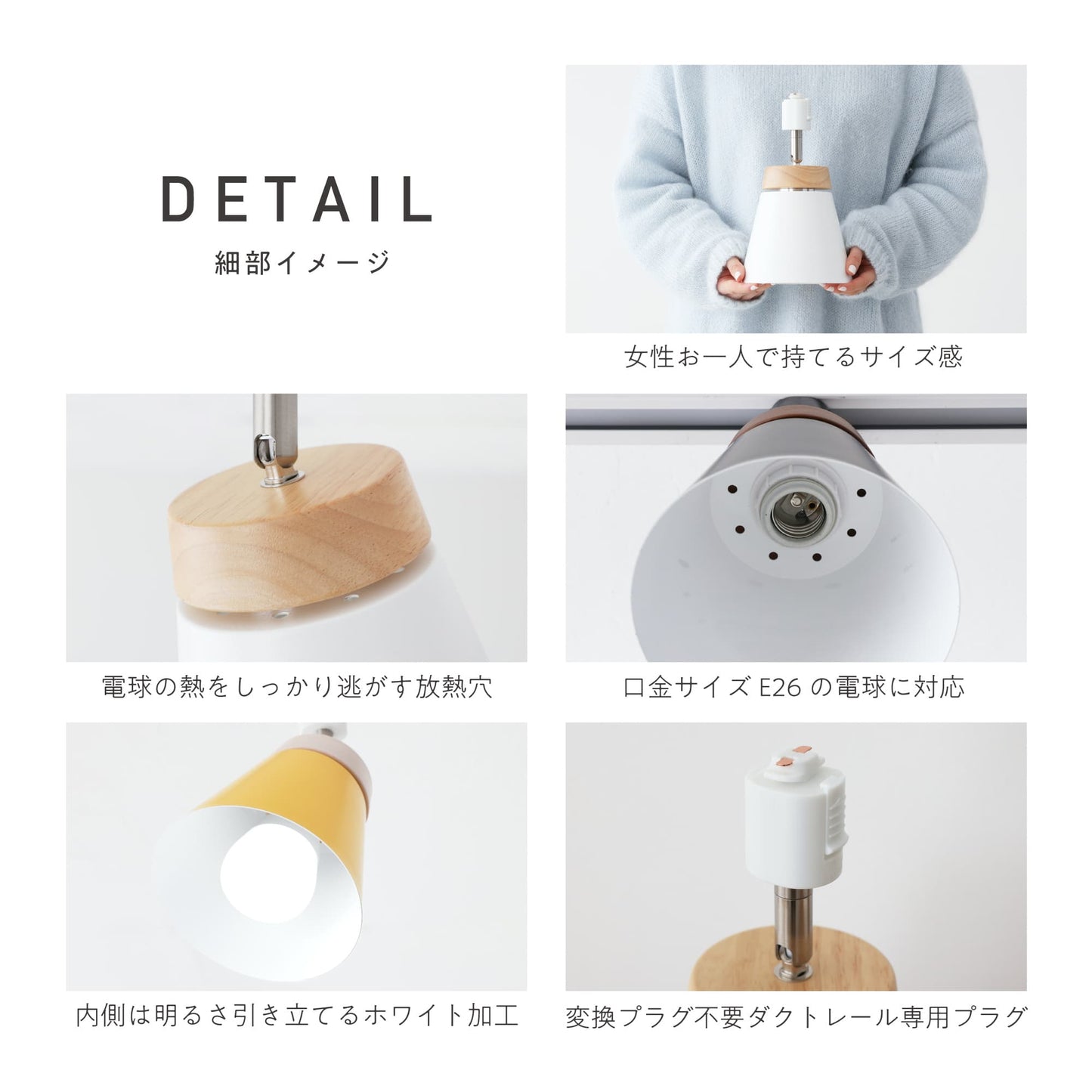 DETAIL
細部イメージ

女性お一人で持てるサイズ感

電球の熱をしっかり逃がす放熱穴

口金サイズ E26 の電球に対応

内側は明るさ引き立てるホワイト加工

変換プラグ不要ダクトレール専用プラグ