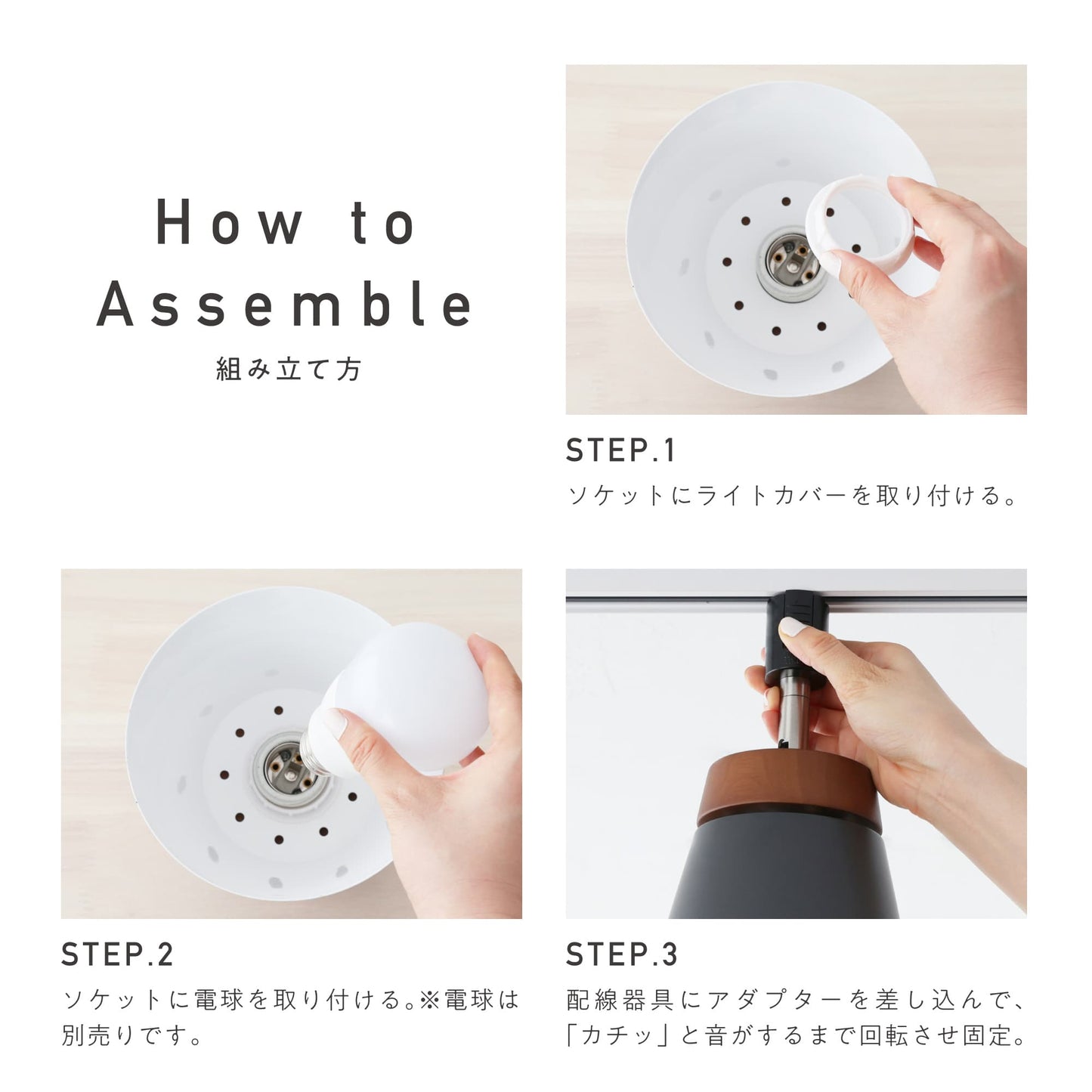 How to Assemble
組み立て方

STEP.1
ソケットにライトカバーを取り付ける。

STEP.2
ソケットに電球を取り付ける。※電球は別売りです。

STEP.3
配線器具にアダプターを差し込んで、「カチッ」と音がするまで回転させ固定。