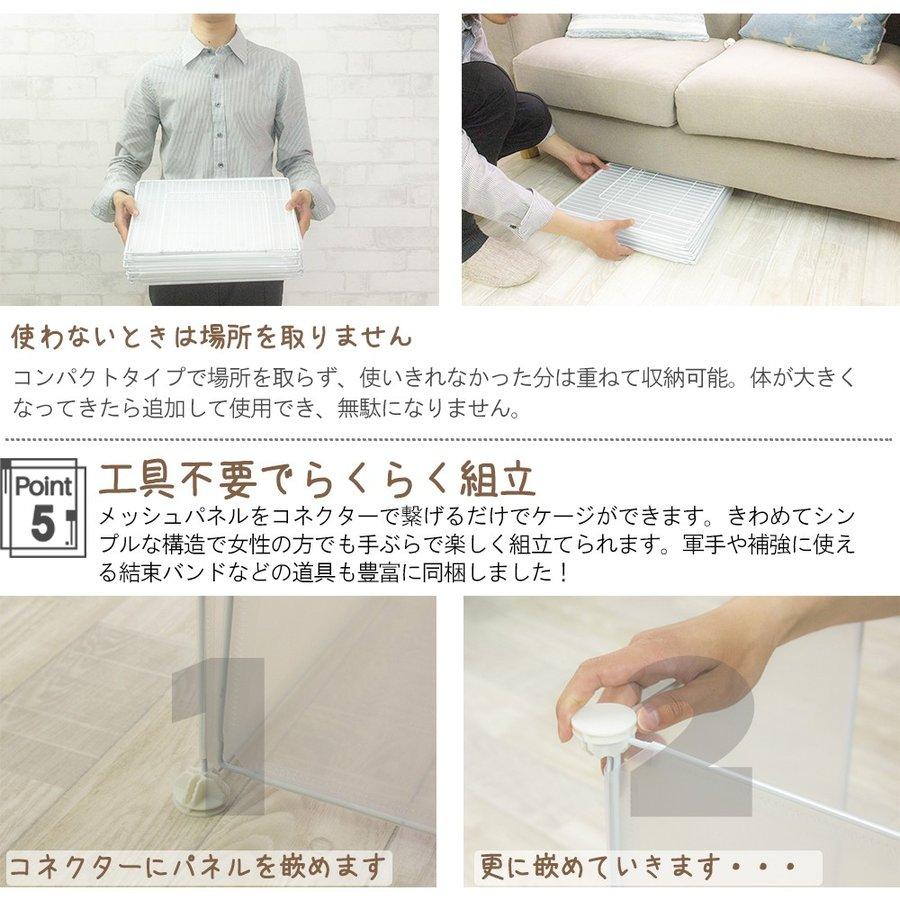 使わないときは場所を取りません

コンパクトタイプで場所を取らず、使いきれなかった分は重ねて収納可能。体が大きくなってきたら追加して使用でき、無駄になりません。

Point 5

工具不要でらくらく組立

メッシュパネルをコネクターで繋げるだけでケージができます。きわめてシンプルな構造で女性の方でも手ぶらで楽しく組立てられます。軍手や補強に使える結束バンドなどの道具も豊富に同梱しました！

1

コネクターにパネルを嵌めます

2

更に嵌めていきます・・・