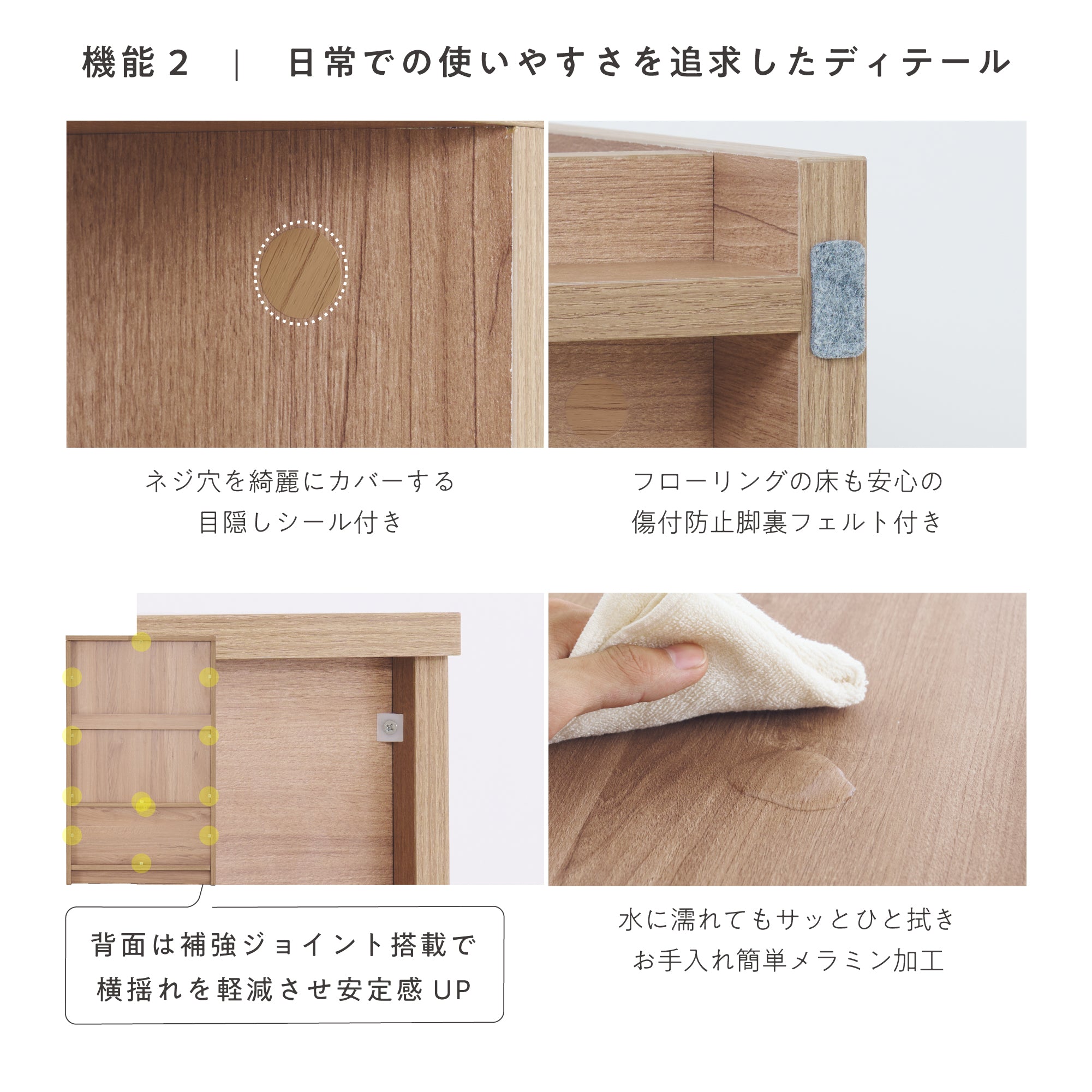 機能２ ｜ 日常での使いやすさを追求したディテール

ネジ穴を綺麗にカバーする
目隠しシール付き

フローリングの床も安心の
傷付防止脚裏フェルト付き

背面は補強ジョイント搭載で
横揺れを軽減させ安定感 UP

水に濡れてもサッとひと拭き
お手入れ簡単メラミン加工