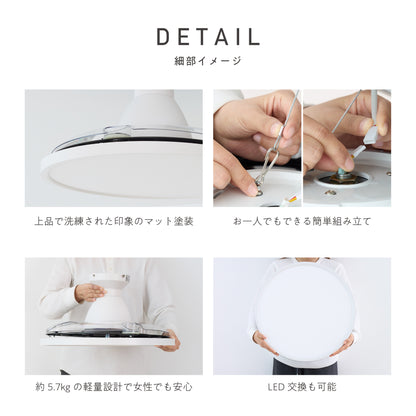 DETAIL
細部イメージ

上品で洗練された印象のマット塗装

お一人でもできる簡単組み立て

約 5.7kg の軽量設計で女性でも安心

LED 交換も可能