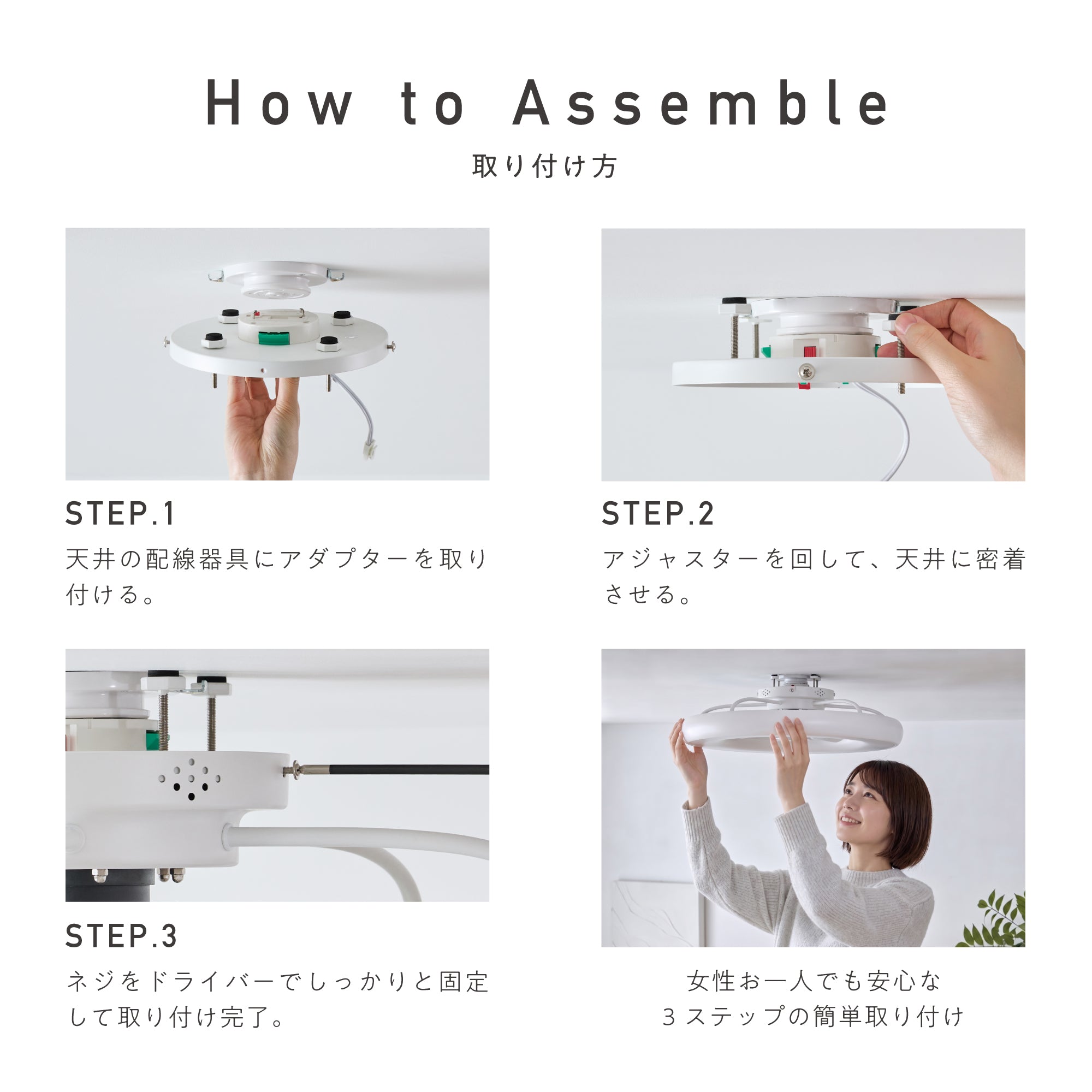 How to Assemble

取り付け方

STEP.1

天井の配線器具にアダプターを取り付ける。

STEP.2

アジャスターを回して、天井に密着させる。

STEP.3

ネジをドライバーでしっかりと固定して取り付け完了。

女性お一人でも安心な
3ステップの簡単取り付け