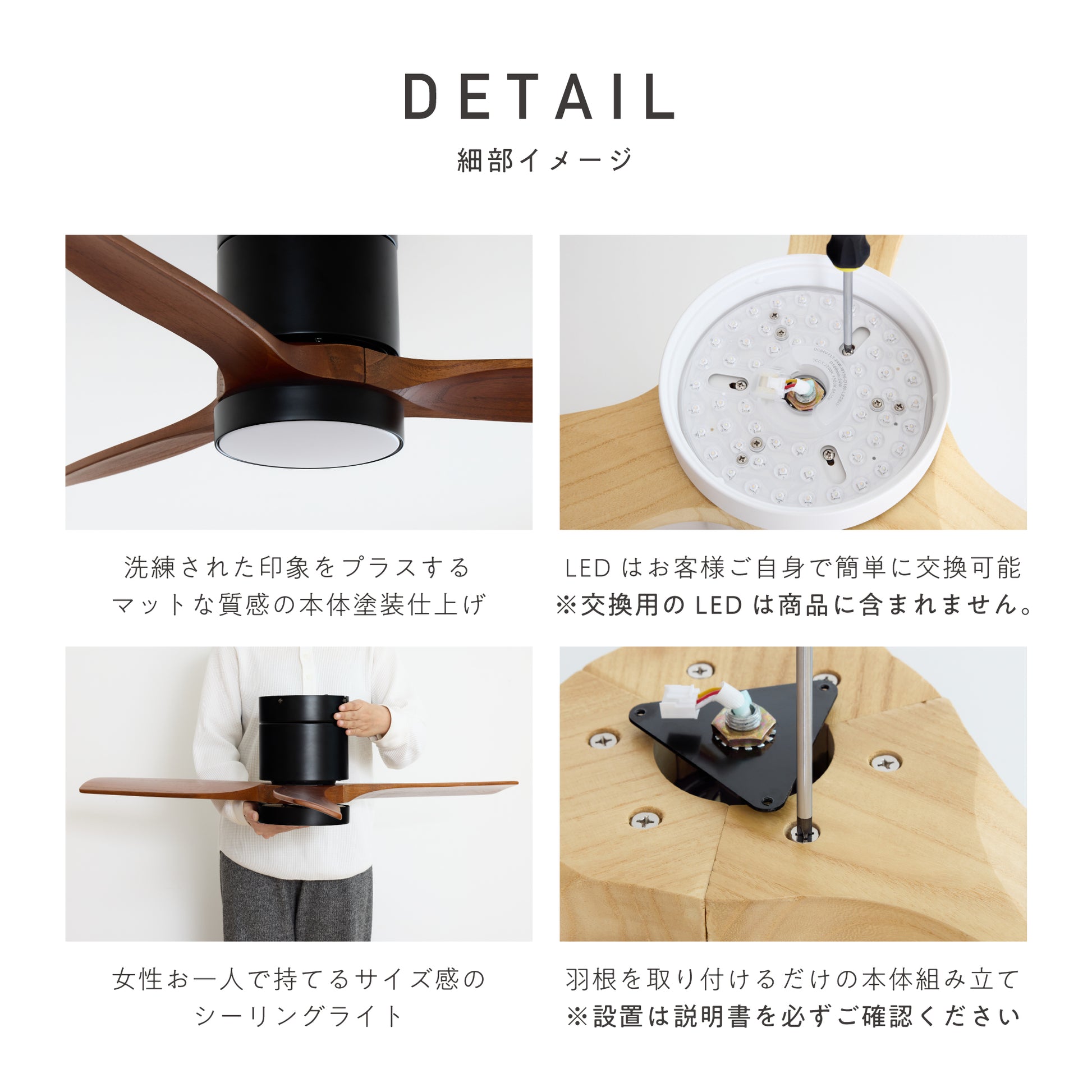 DETAIL

細部イメージ

洗練された印象をプラスする
マットな質感の本体塗装仕上げ

LED はお客様ご自身で簡単に交換可能
※交換用の LED は商品に含まれません。

女性お一人で持てるサイズ感の
シーリングライト

羽根を取り付けるだけの本体組み立て
※設置は説明書を必ずご確認ください