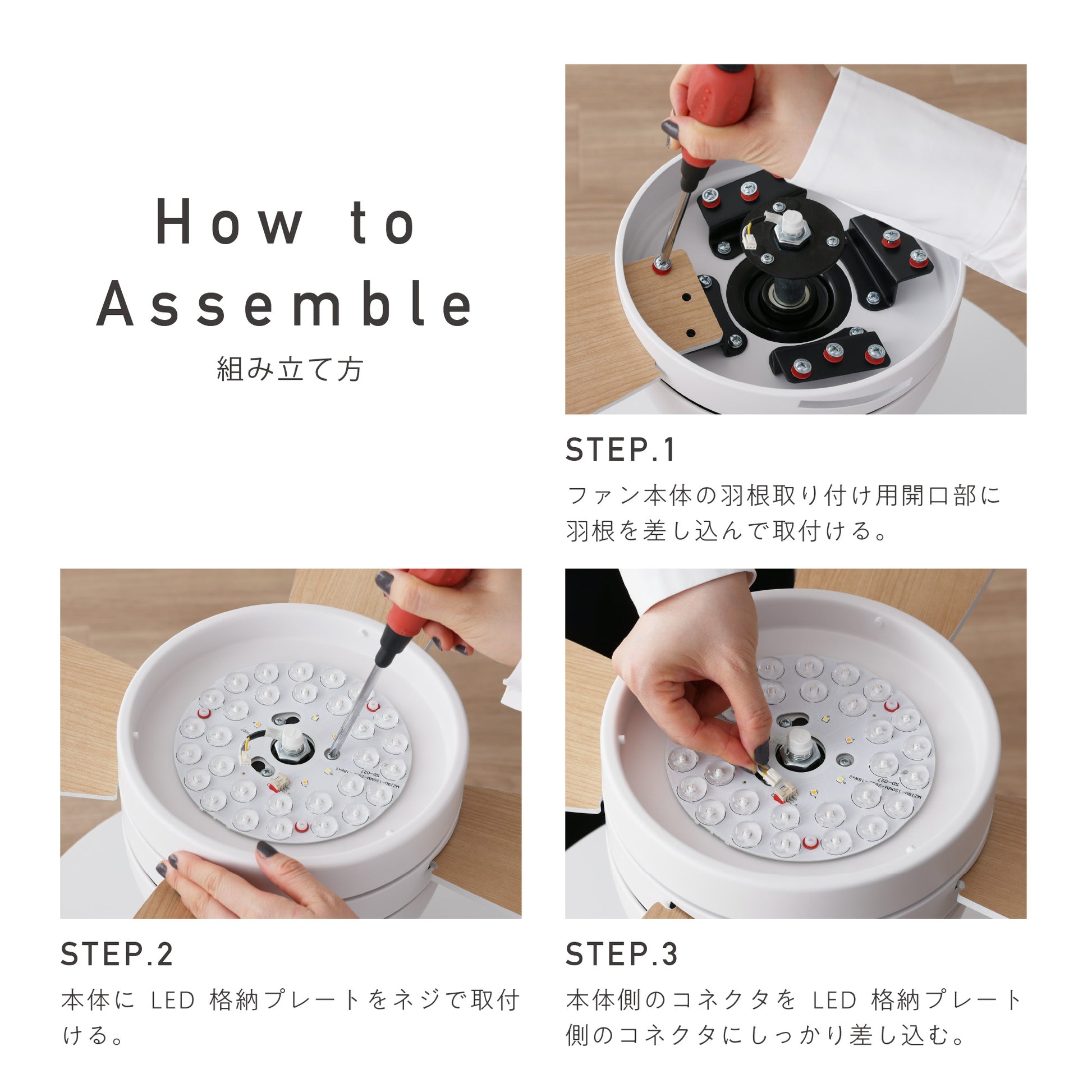 How to Assemble
組み立て方

STEP.1
ファン本体の羽根取り付け用開口部に羽根を差し込んで取付ける。

STEP.2
本体に LED 格納プレートをネジで取付ける。

STEP.3
本体側のコネクタを LED 格納プレート側のコネクタにしっかり差し込む。