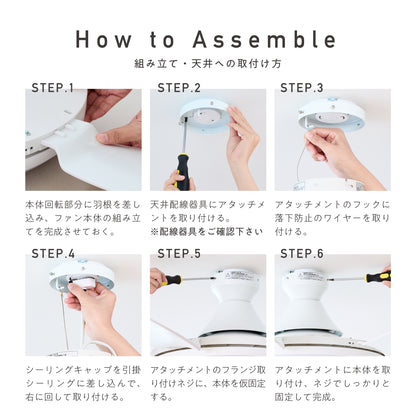 How to Assemble

組み立て・天井への取付け方

STEP.1

本体回転部分に羽根を差し込み、ファン本体の組み立てを完成させておく。

STEP.2

天井配線器具にアタッチメントを取り付ける。
※配線器具をご確認下さい

STEP.3

アタッチメントのフックに落下防止のワイヤーを取り付ける。

STEP.4

シーリングキャップを引掛シーリングに差し込んで、右に回して取り付ける。

STEP.5

アタッチメントのフランジ取り付けネジに、本体を仮固定する。

STEP.6

アタッチメントに本体を取り付け、ネジでしっかりと固定して完成。