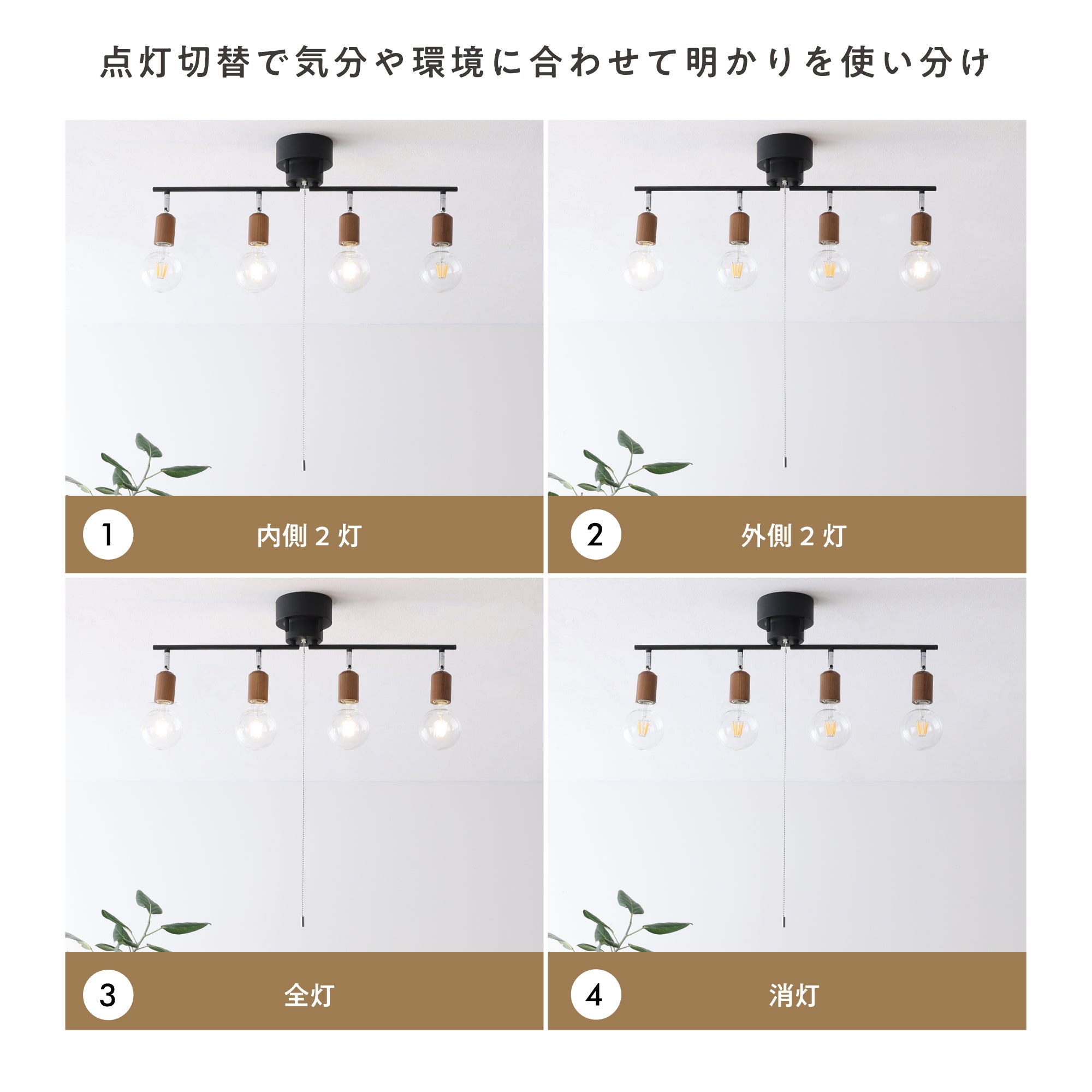 点灯切替で気分や環境に合わせて明かりを使い分け

1 内側２灯

2 外側２灯

3 全灯

4 消灯