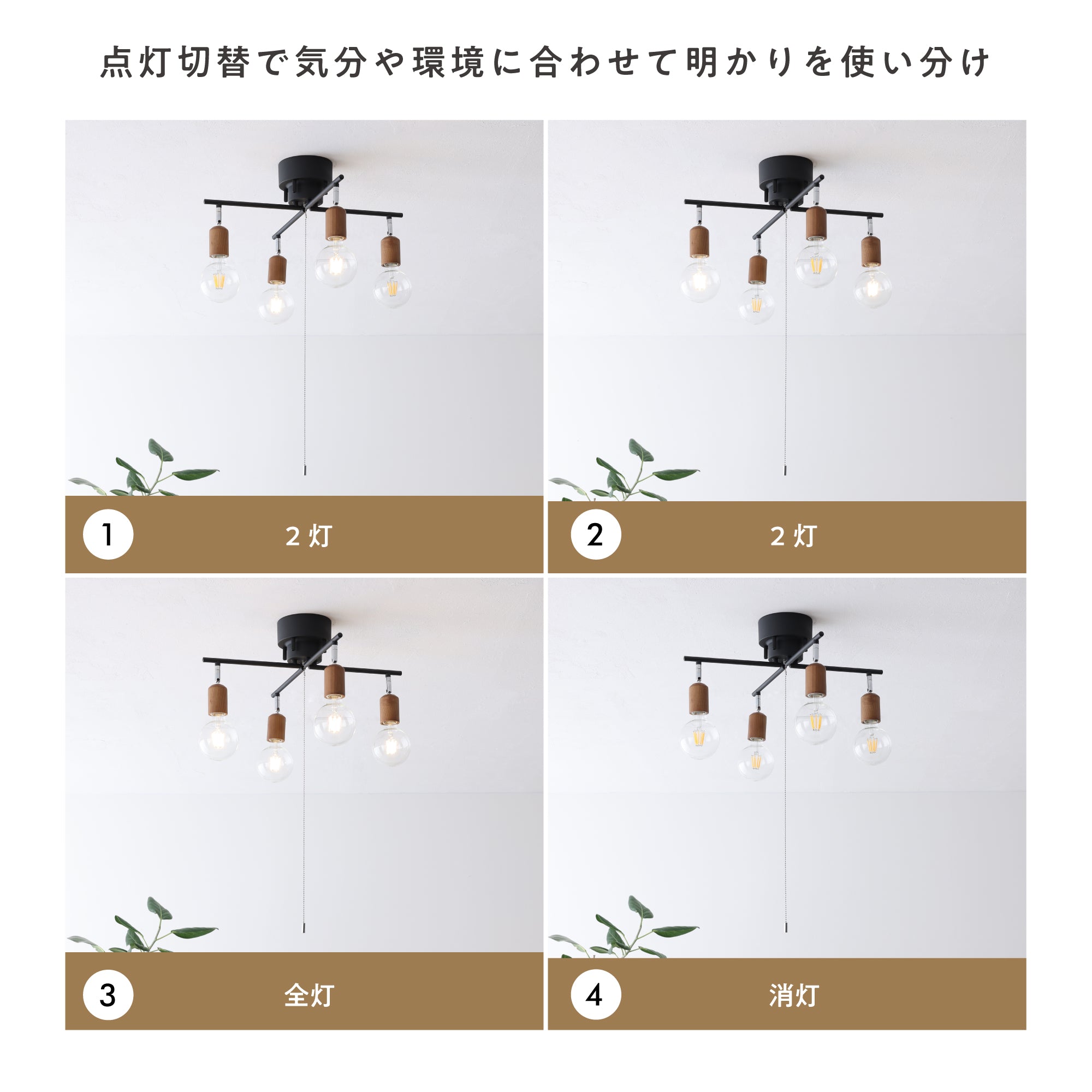 点灯切替で気分や環境に合わせて明かりを使い分け

1 2灯

2 2灯

3 全灯

4 消灯