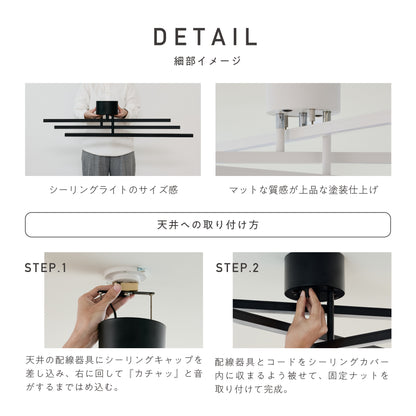 DETAIL
細部イメージ

シーリングライトのサイズ感

マットな質感が上品な塗装仕上げ

天井への取り付け方

STEP.1

天井の配線器具にシーリングキャップを差し込み、右に回して「カチャッ」と音がするまではめ込む。

STEP.2

配線器具とコードをシーリングカバー内に収まるよう被せて、固定ナットを取り付けて完成。