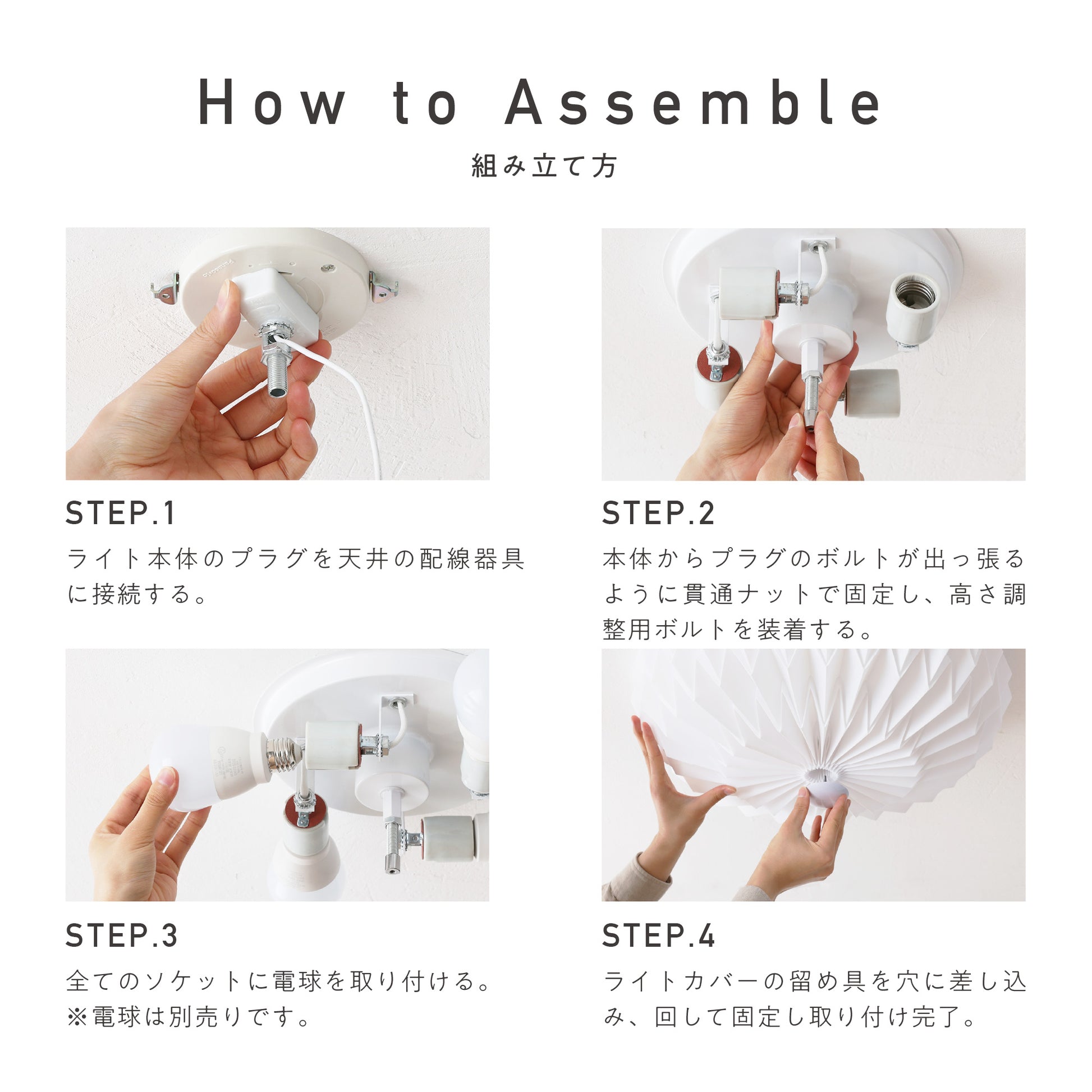 How to Assemble

組み立て方

STEP.1

ライト本体のプラグを天井の配線器具に接続する。

STEP.2

本体からプラグのボルトが出っ張るように貫通ナットで固定し、高さ調整用ボルトを装着する。

STEP.3

全てのソケットに電球を取り付ける。
※電球は別売りです。

STEP.4

ライトカバーの留め具を穴に差し込み、回して固定し取り付け完了。