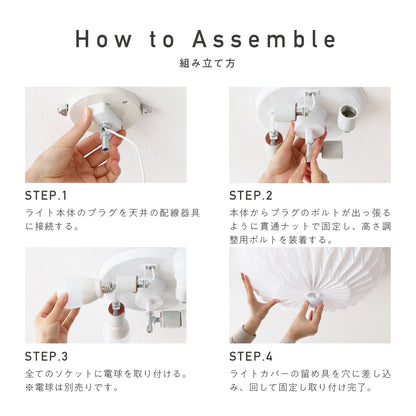 How to Assemble
組み立て方

STEP.1
ライト本体のプラグを天井の配線器具に接続する。

STEP.2
本体からプラグのボルトが出っ張るように貫通ナットで固定し、高さ調整用ボルトを装着する。

STEP.3
全てのソケットに電球を取り付ける。
※電球は別売りです。

STEP.4
ライトカバーの留め具を穴に差し込み、回して固定し取り付け完了。