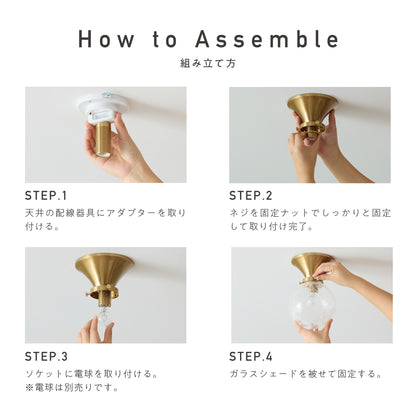 How to Assemble
組み立て方

STEP.1
天井の配線器具にアダプターを取り付ける。

STEP.2
ネジを固定ナットでしっかりと固定して取り付け完了。

STEP.3
ソケットに電球を取り付ける。
※電球は別売りです。

STEP.4
ガラスシェードを被せて固定する。