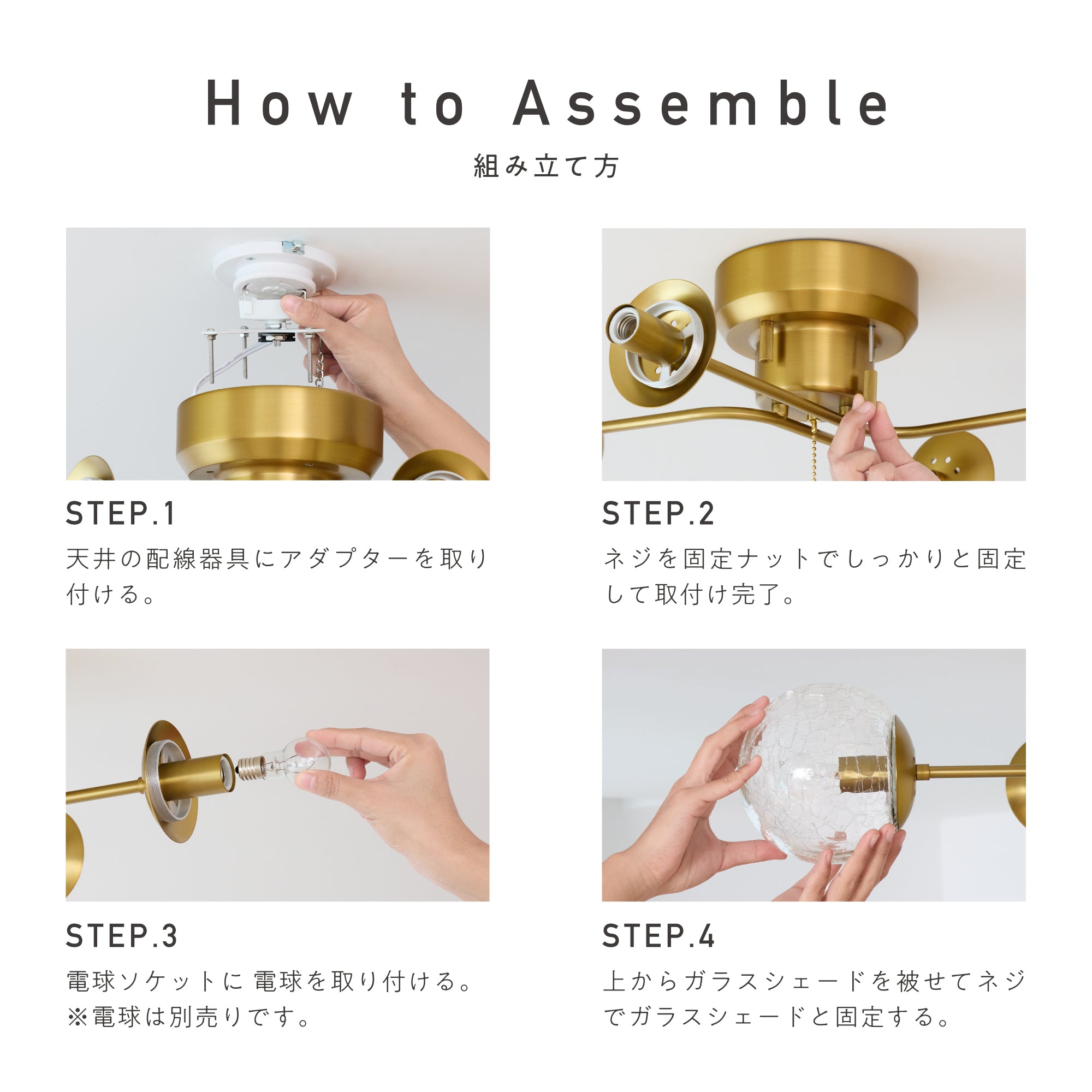 How to Assemble

組み立て方

STEP.1

天井の配線器具にアダプターを取り付ける。

STEP.2

ネジを固定ナットでしっかりと固定して取付け完了。

STEP.3

電球ソケットに 電球を取り付ける。
※電球は別売りです。

STEP.4

上からガラスシェードを被せてネジでガラスシェードと固定する。