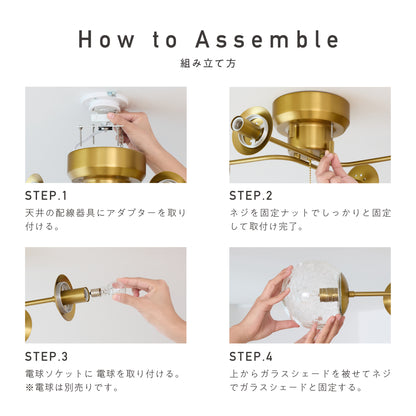 How to Assemble
組み立て方

STEP.1
天井の配線器具にアダプターを取り付ける。

STEP.2
ネジを固定ナットでしっかりと固定して取付け完了。

STEP.3
電球ソケットに 電球を取り付ける。
※電球は別売りです。

STEP.4
上からガラスシェードを被せてネジでガラスシェードと固定する。