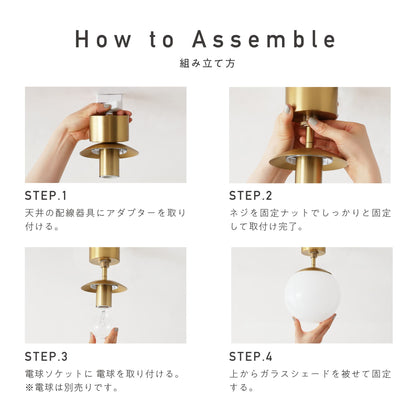 How to Assemble
組み立て方

STEP.1
天井の配線器具にアダプターを取り付ける。

STEP.2
ネジを固定ナットでしっかりと固定して取付け完了。

STEP.3
電球ソケットに 電球を取り付ける。
※電球は別売りです。

STEP.4
上からガラスシェードを被せて固定する。