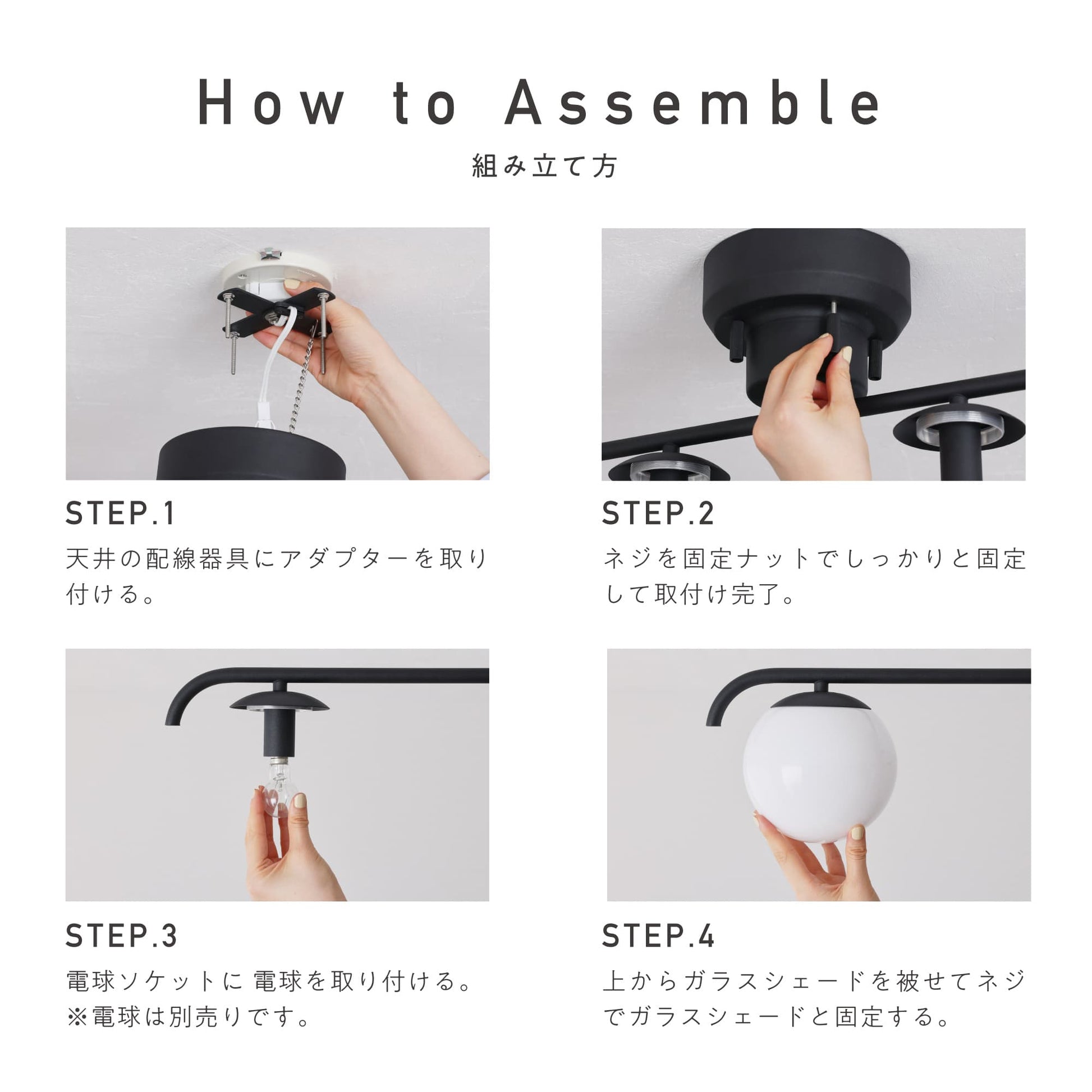 How to Assemble
組み立て方

STEP.1
天井の配線器具にアダプターを取り付ける。

STEP.2
ネジを固定ナットでしっかりと固定して取付け完了。

STEP.3
電球ソケットに 電球を取り付ける。
※電球は別売りです。

STEP.4
上からガラスシェードを被せてネジでガラスシェードと固定する。