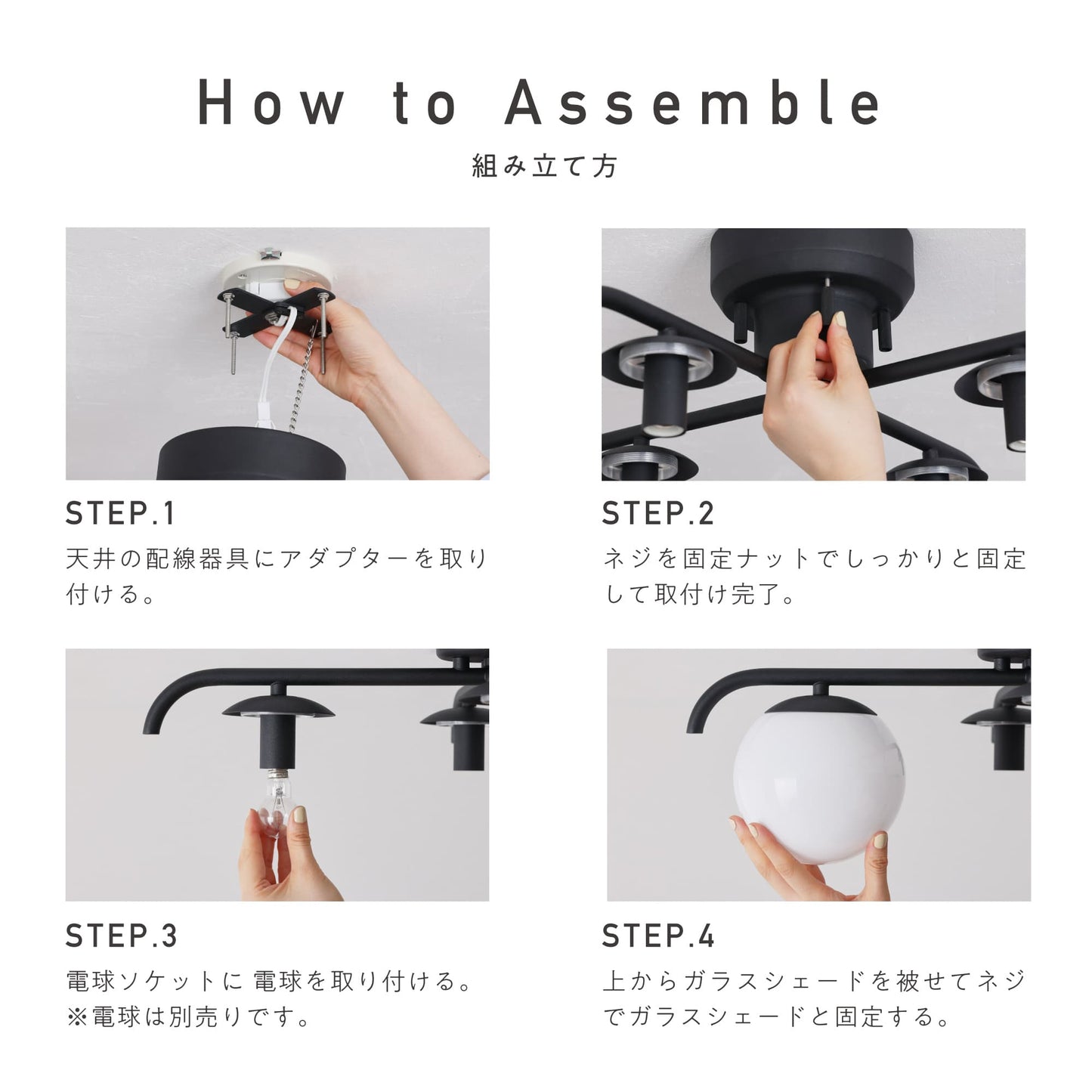 How to Assemble

組み立て方

STEP.1

天井の配線器具にアダプターを取り付ける。

STEP.2

ネジを固定ナットでしっかりと固定して取付け完了。

STEP.3

電球ソケットに 電球を取り付ける。
※電球は別売りです。

STEP.4

上からガラスシェードを被せてネジでガラスシェードと固定する。